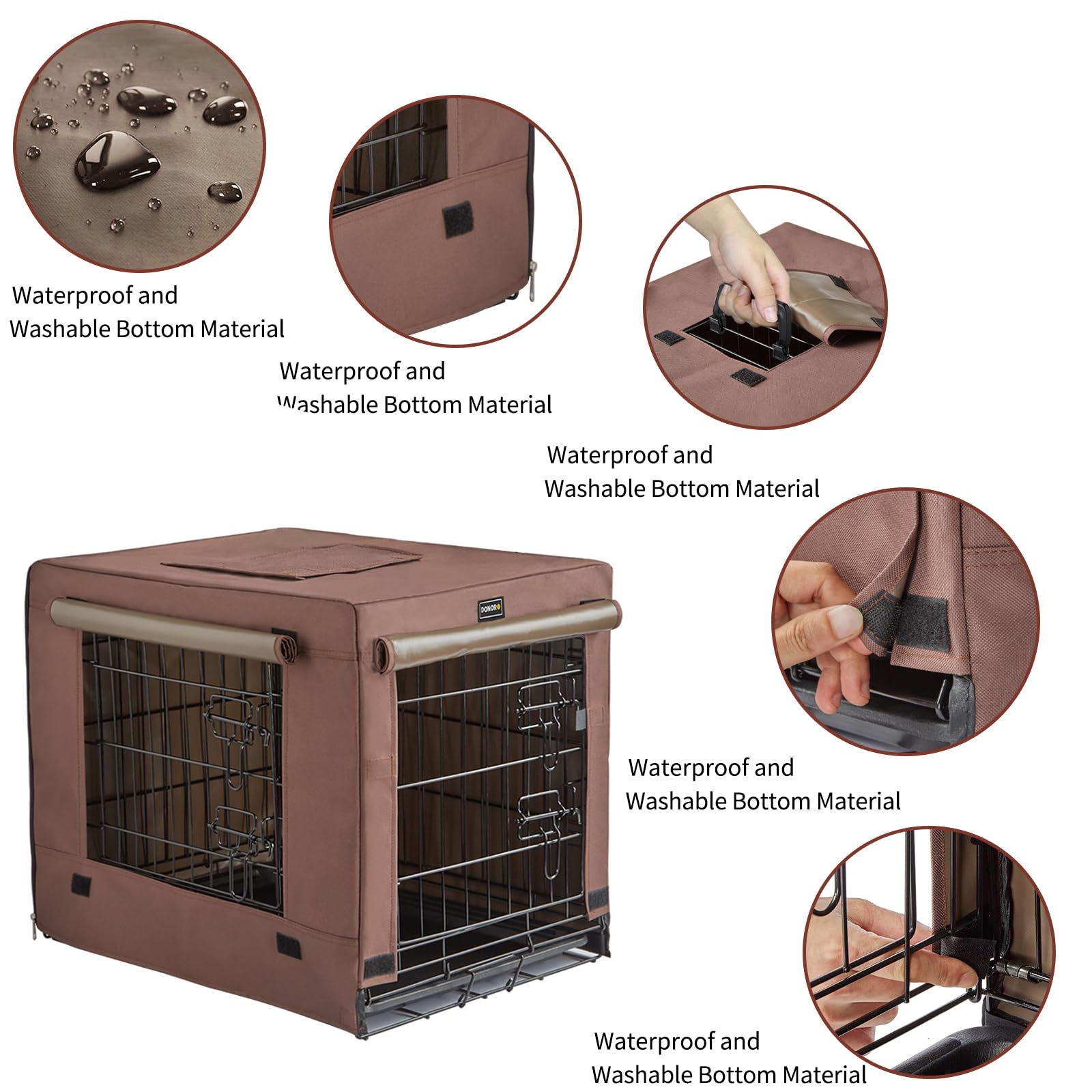 Waterproof and
Washable Bottom Material

Waterproof and
Washable Bottom Material

Waterproof and
Washable Bottom Material

DONORO

Waterproof and
Washable Bottom Material

Waterproof and
Washable Bottom Material