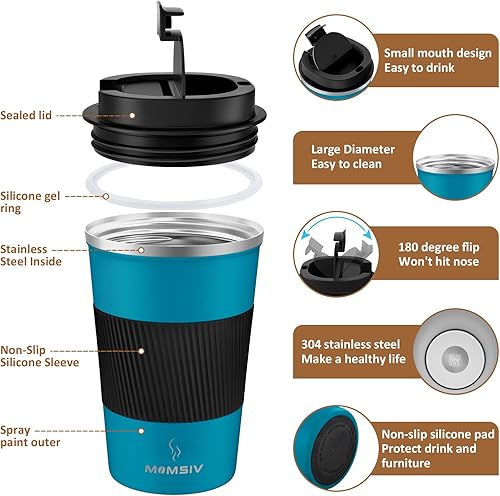 Sealed lid

Silicone gel ring

Stainless Steel Inside

Non-Slip Silicone Sleeve

Spray paint outer

MOMSIV

Small mouth design
Easy to drink

Large Diameter
Easy to clean

180 degree flip
Won't hit nose

304 stainless steel
Make a healthy life

Non-slip silicone pad
Protect drink and furniture