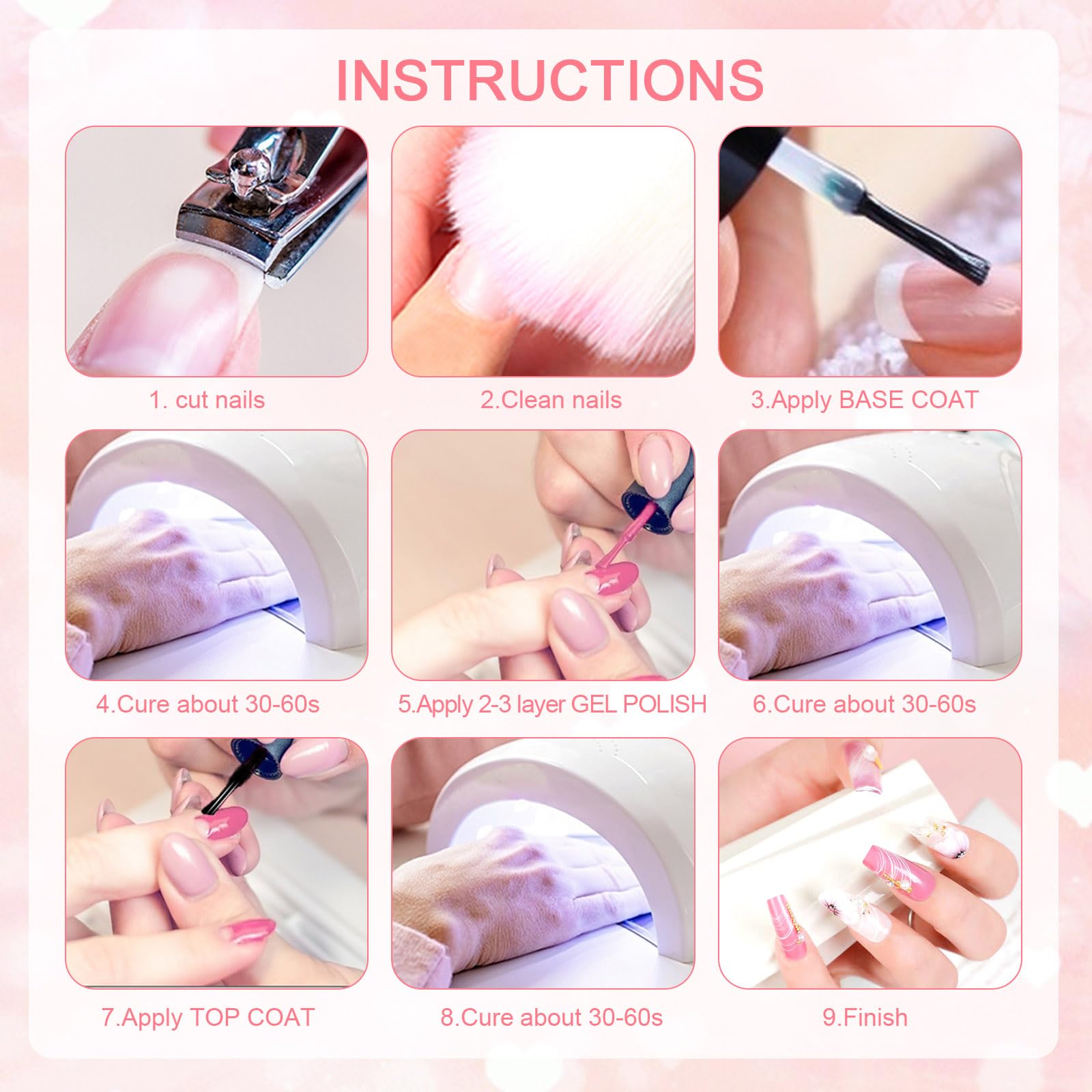 INSTRUCTIONS

1. cut nails

2.Clean nails

3.Apply BASE COAT

4.Cure about 30-60s

5.Apply 2-3 layer GEL POLISH

6.Cure about 30-60s

7.Apply TOP COAT

8.Cure about 30-60s

9.Finish