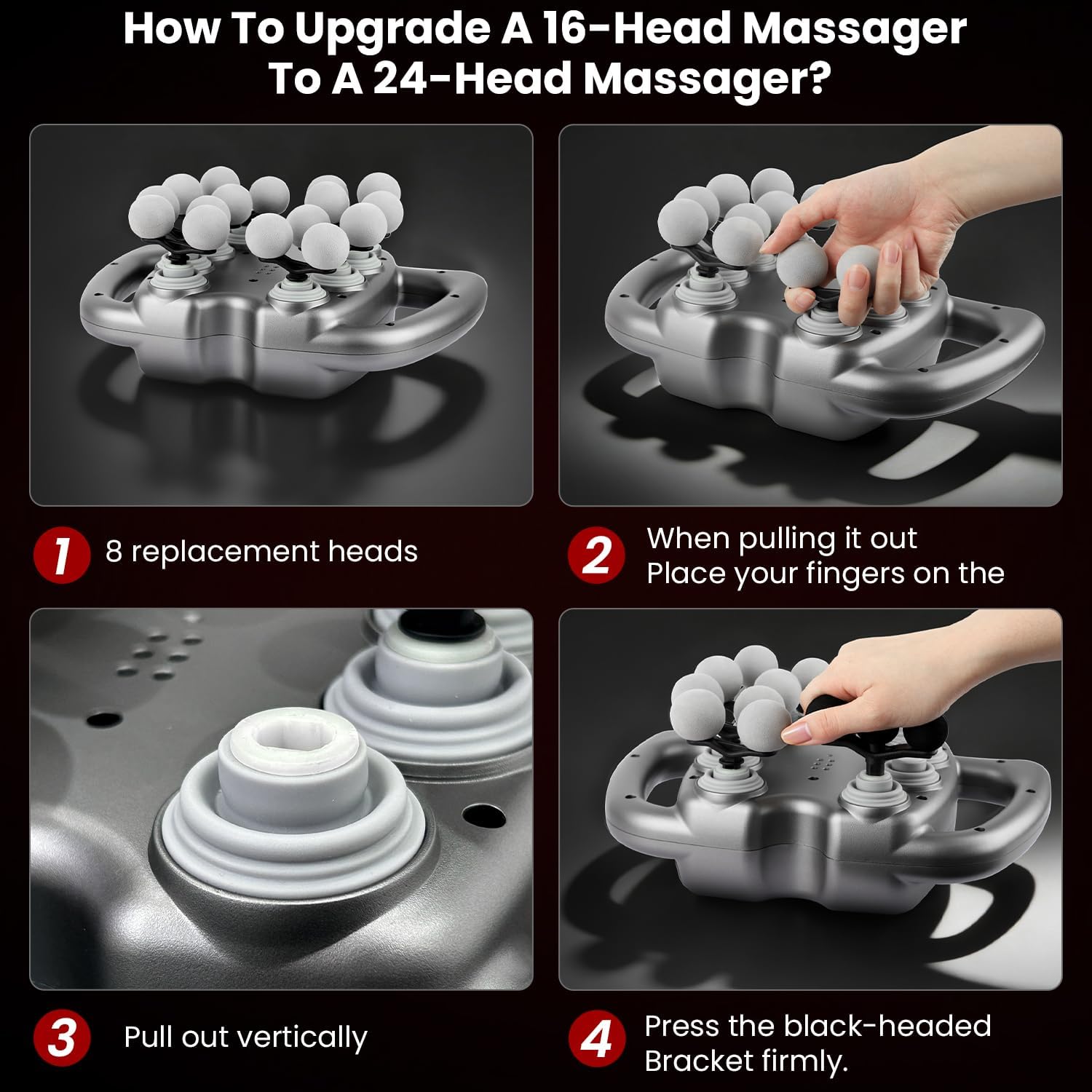 How To Upgrade A 16-Head Massager To A 24-Head Massager?

1 8 replacement heads

2 When pulling it out Place your fingers on the

3 Pull out vertically

4 Press the black-headed Bracket firmly.