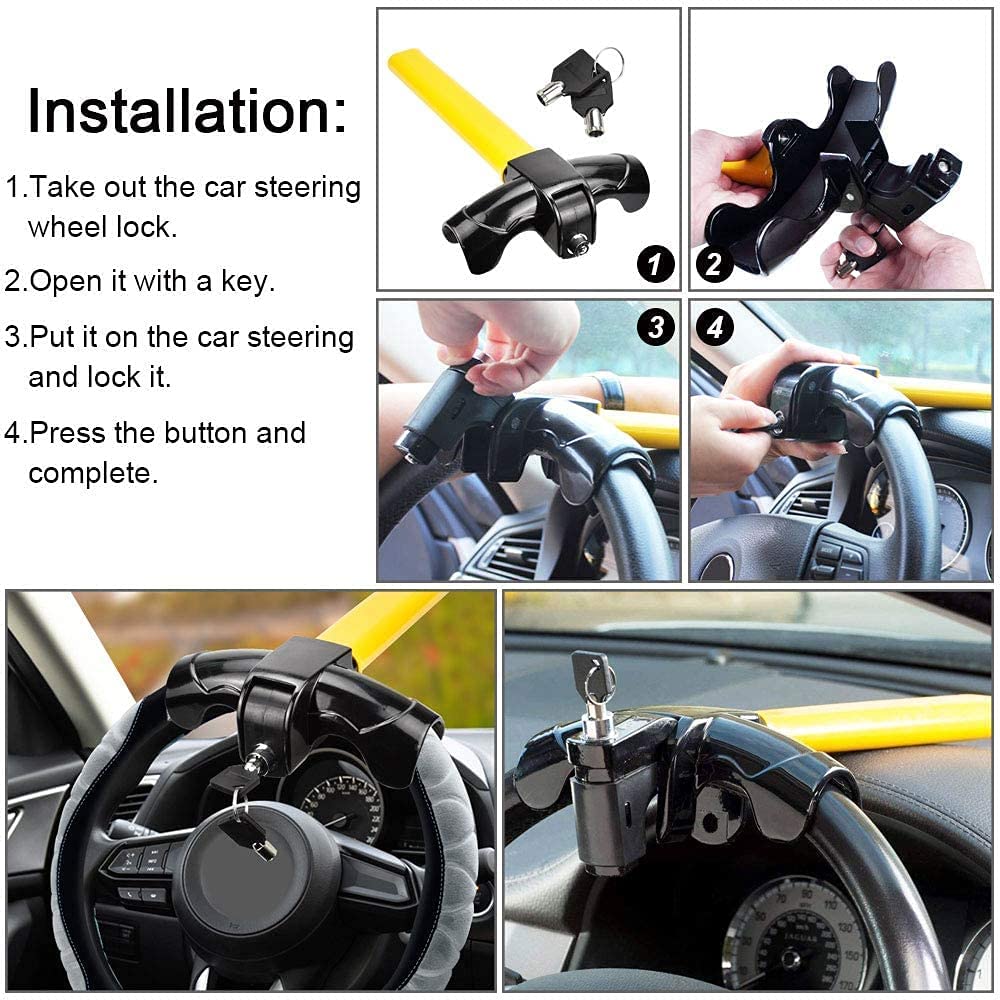 Installation:

1.Take out the car steering wheel lock.

2.Open it with a key.

3.Put it on the car steering and lock it.

4.Press the button and complete.

1

2

3

4