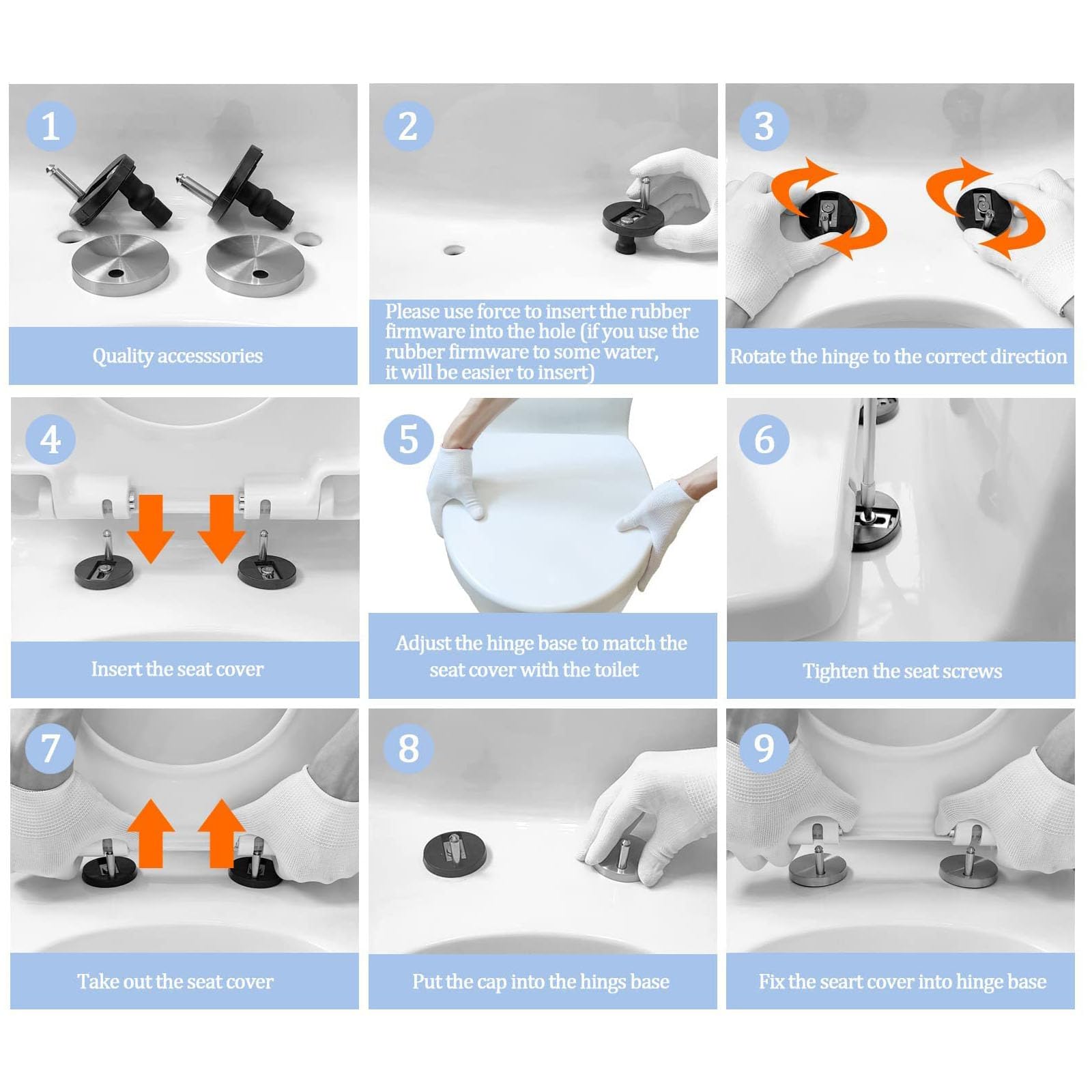 1

Quality accesssories

2

Please use force to insert the rubber firmware into the hole (if you use the rubber firmware to some water, it will be easier to insert)

3

Rotate the hinge to the correct direction

4

Insert the seat cover

5

Adjust the hinge base to match the seat cover with the toilet

6

Tighten the seat screws

7

Take out the seat cover

8

Put the cap into the hings base

9

Fix the seart cover into hinge base