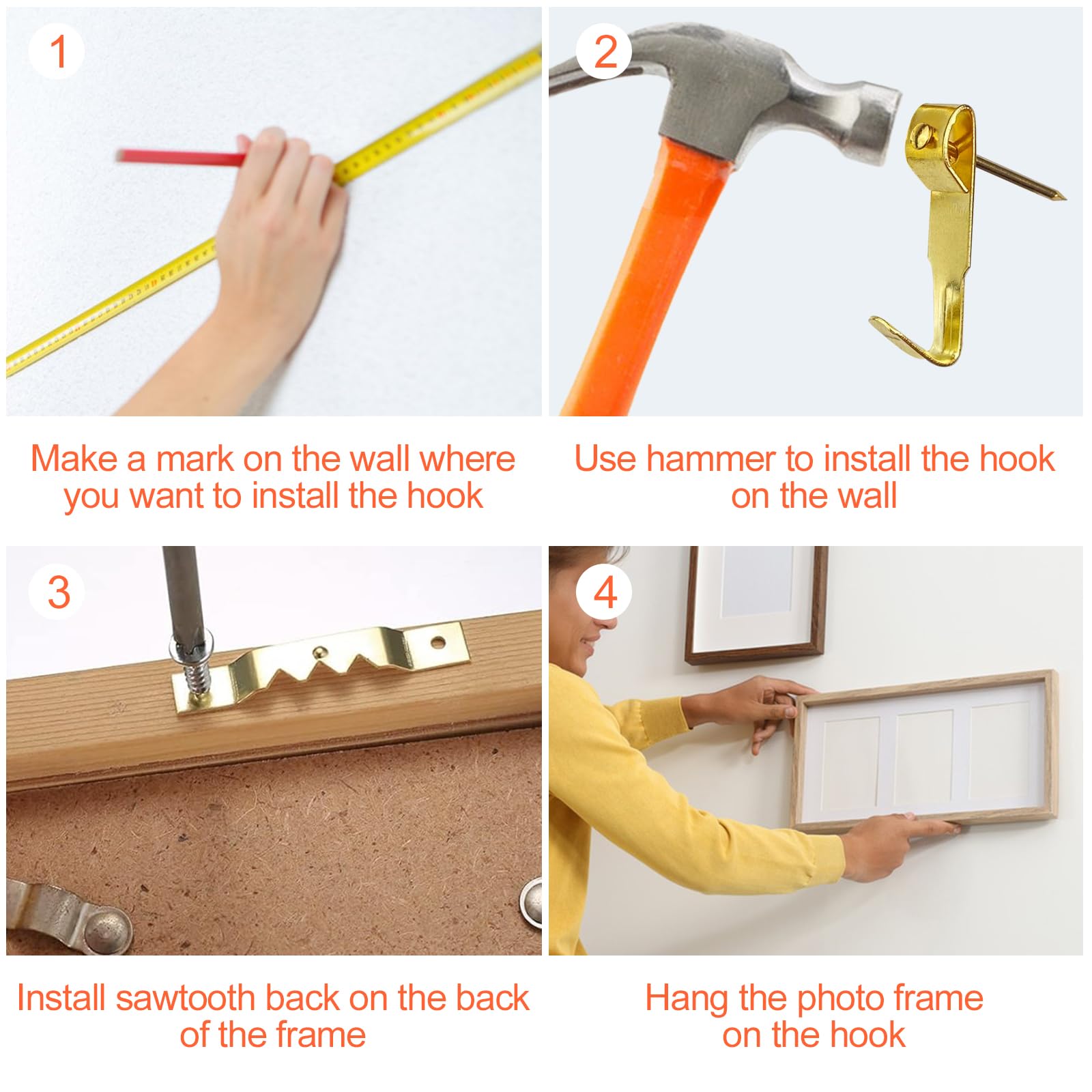 1

Make a mark on the wall where you want to install the hook

2

Use hammer to install the hook on the wall

3

Install sawtooth back on the back of the frame

4

Hang the photo frame on the hook