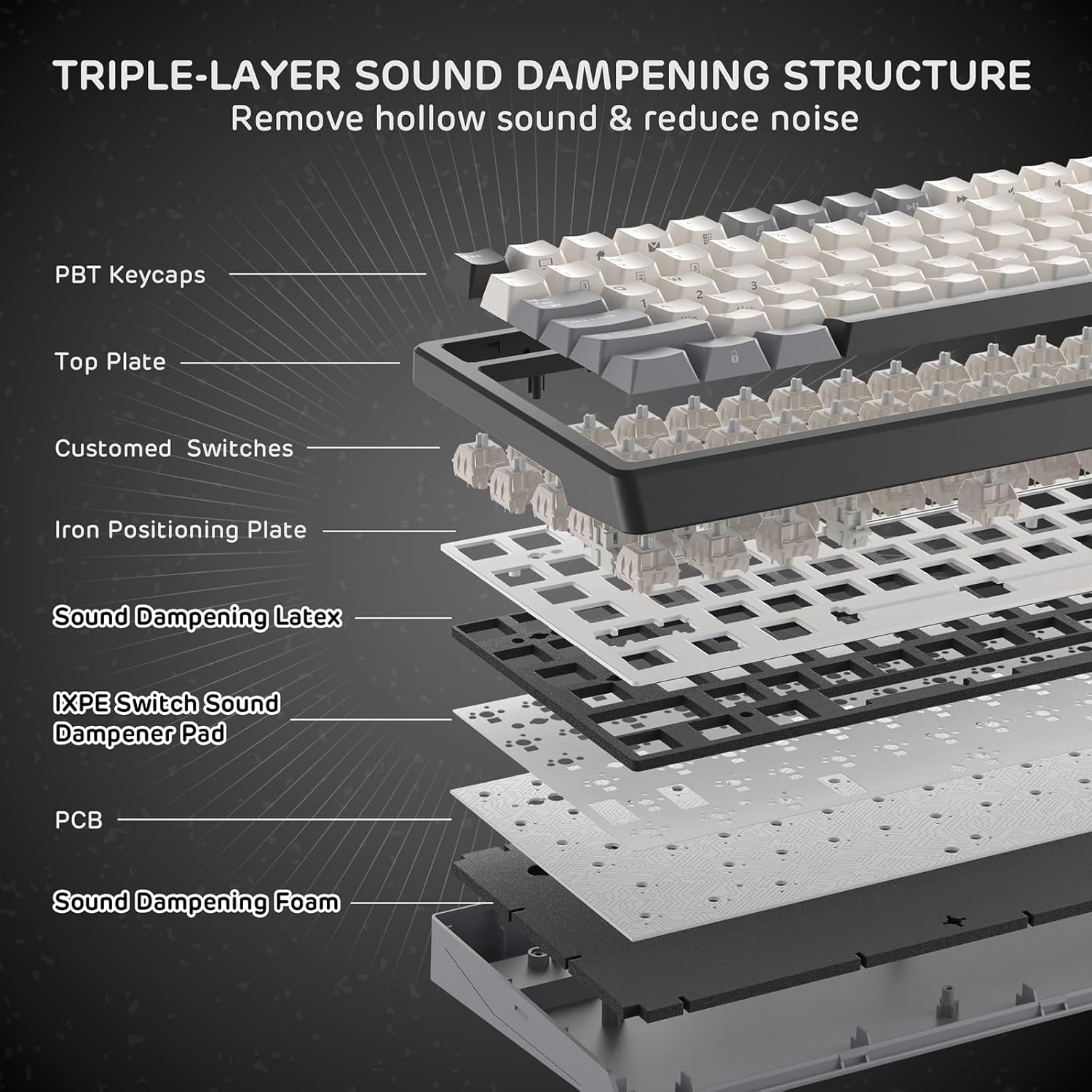 TRIPLE-LAYER SOUND DAMPENING STRUCTURE
Remove hollow sound & reduce noise

PBT Keycaps

Top Plate

Customed Switches

Iron Positioning Plate

Sound Dampening Latex

IXPE Switch Sound Dampener Pad

PCB

Sound Dampening Foam