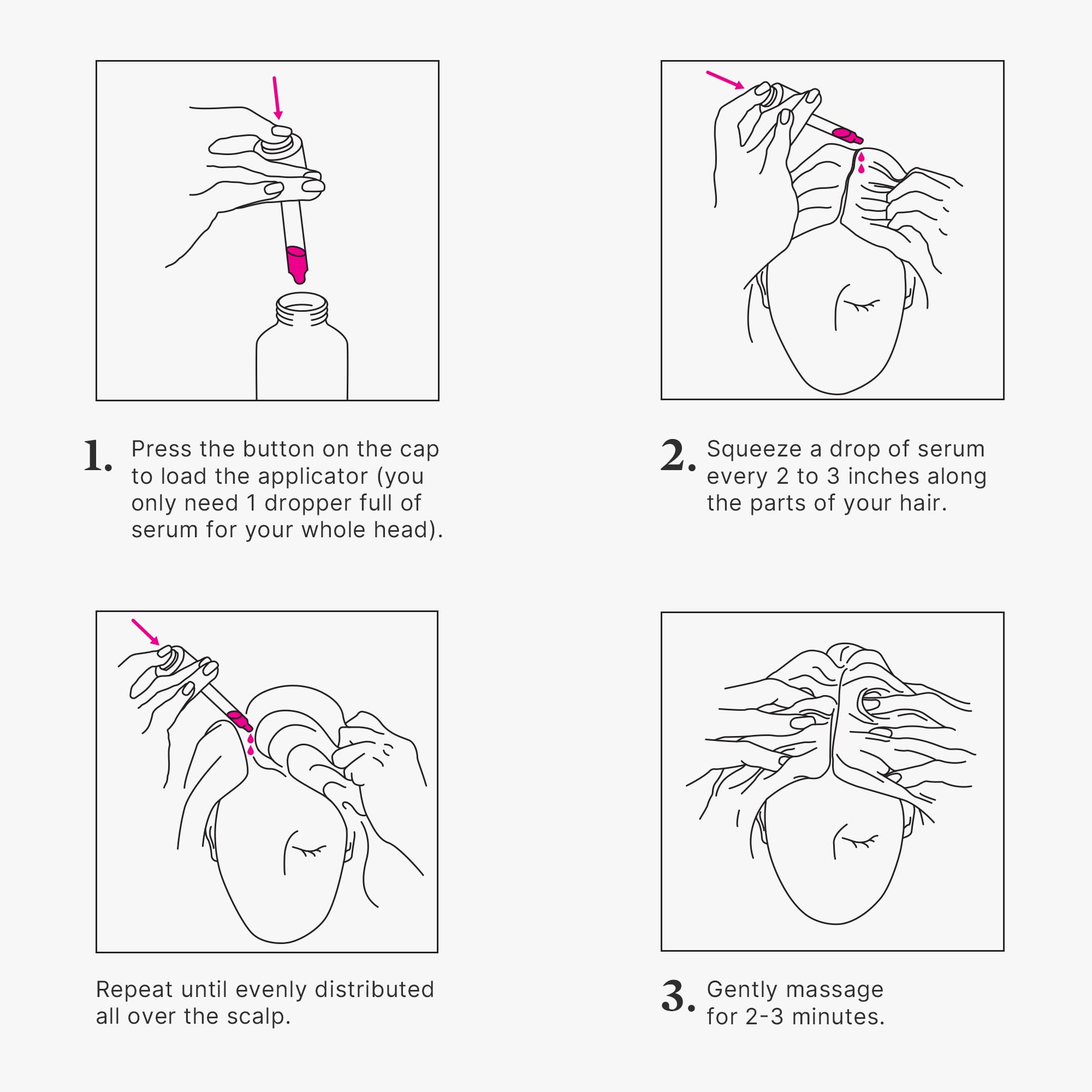 1. Press the button on the cap to load the applicator (you only need 1 dropper full of serum for your whole head).

2. Squeeze a drop of serum every 2 to 3 inches along the parts of your hair.

Repeat until evenly distributed all over the scalp.

3. Gently massage for 2-3 minutes.