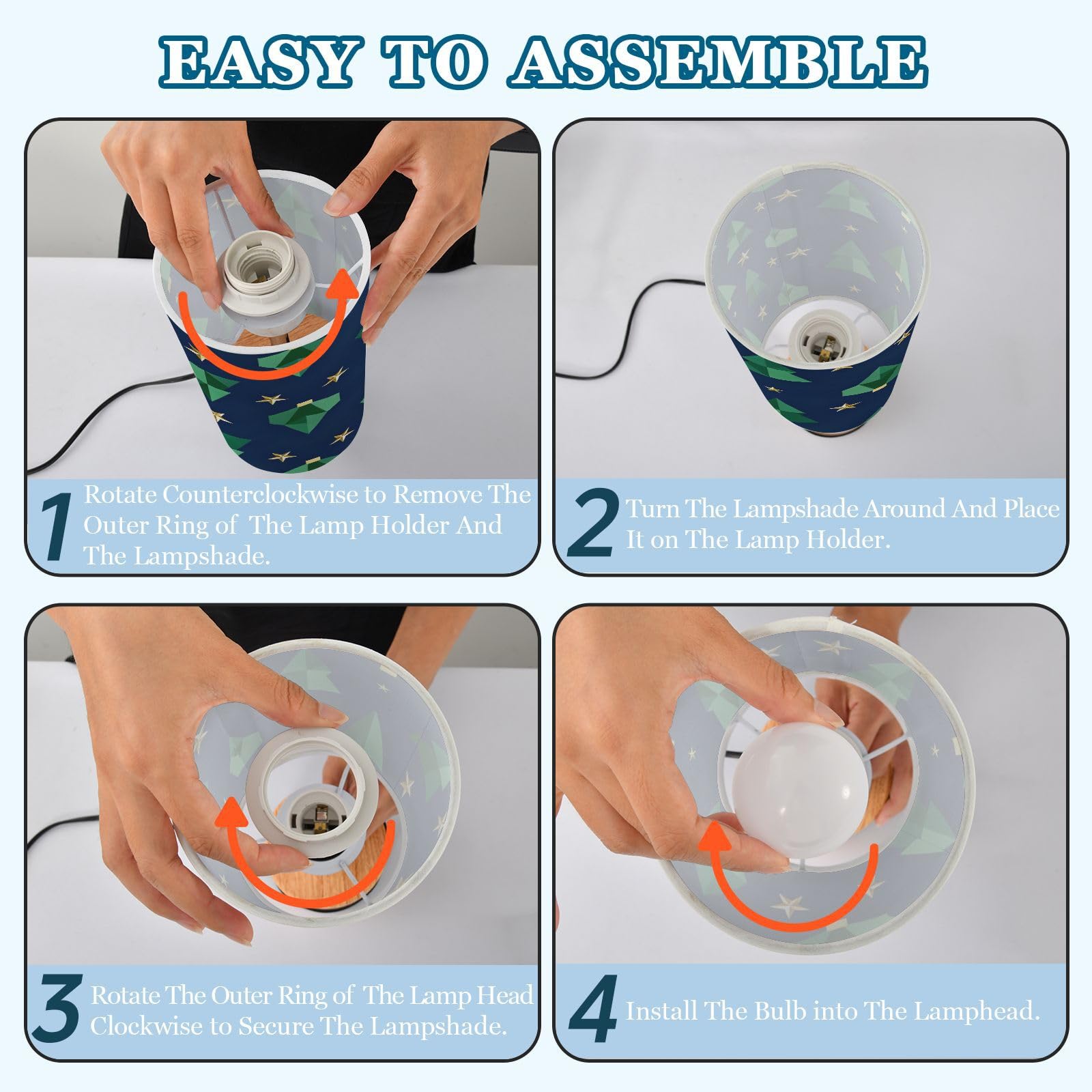 EASY TO ASSEMBLE

1 Rotate Counterclockwise to Remove The Outer Ring of The Lamp Holder And The Lampshade.

2 Turn The Lampshade Around And Place It on The Lamp Holder.

3 Rotate The Outer Ring of The Lamp Head Clockwise to Secure The Lampshade.

4 Install The Bulb into The Lamphead.