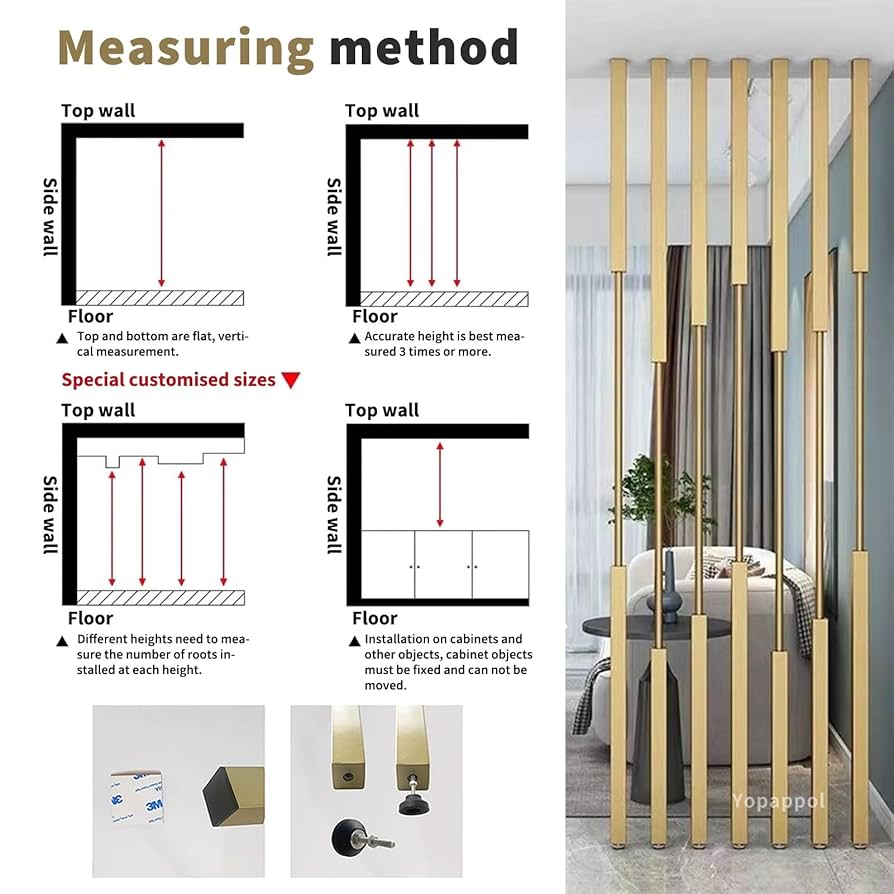 Measuring method

Top wall

Side wall

Floor

▲ Top and bottom are flat, vertical measurement.

Top wall

Side wall

Floor

▲ Accurate height is best measured 3 times or more.

Special customised sizes ▼

Top wall

Side wall

Floor

▲ Different heights need to measure the number of roots installed at each height.

Top wall

Side wall

Floor

▲ Installation on cabinets and other objects, cabinet objects must be fixed and can not be moved.

3M

Yopappol