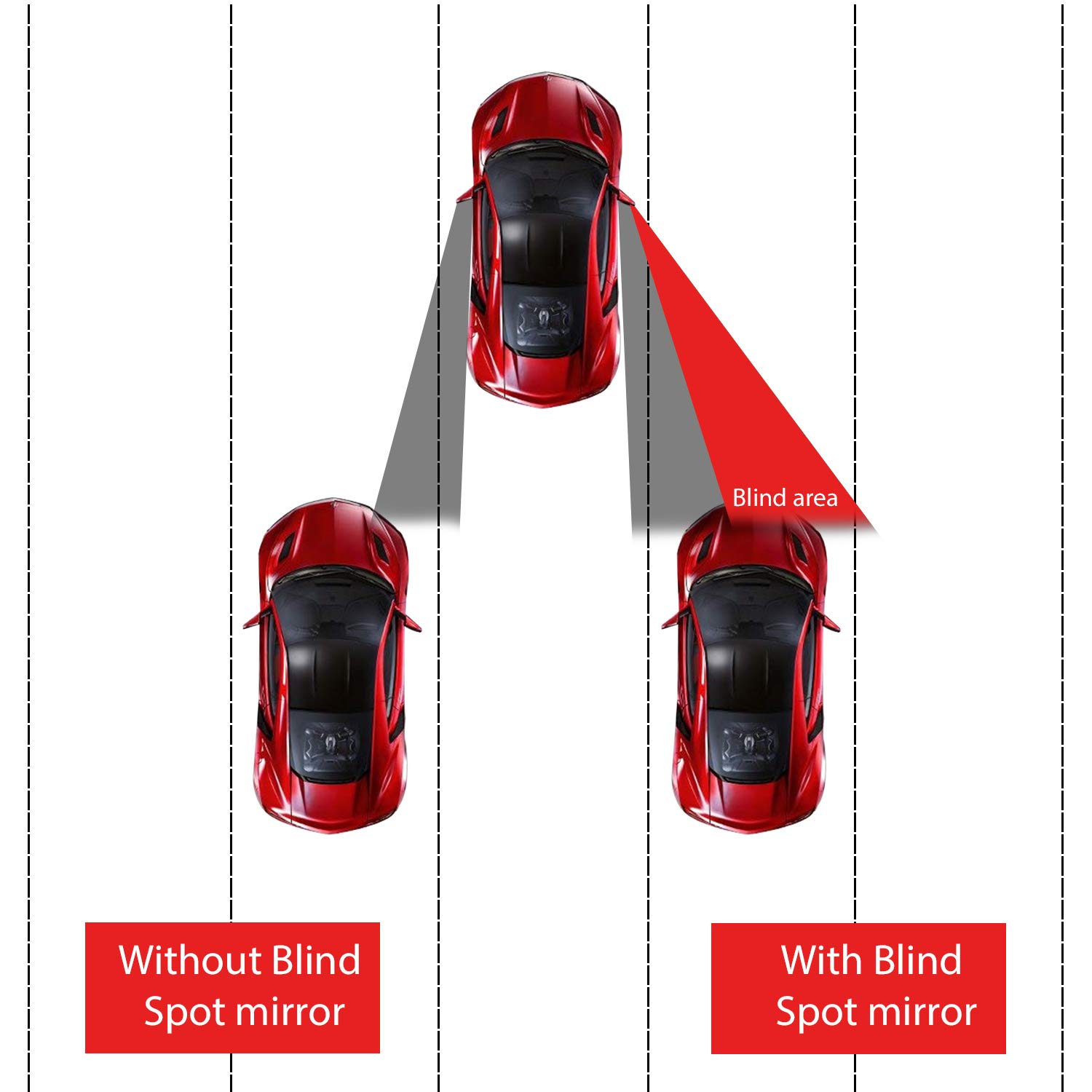 Blind area

Without Blind Spot mirror

With Blind Spot mirror