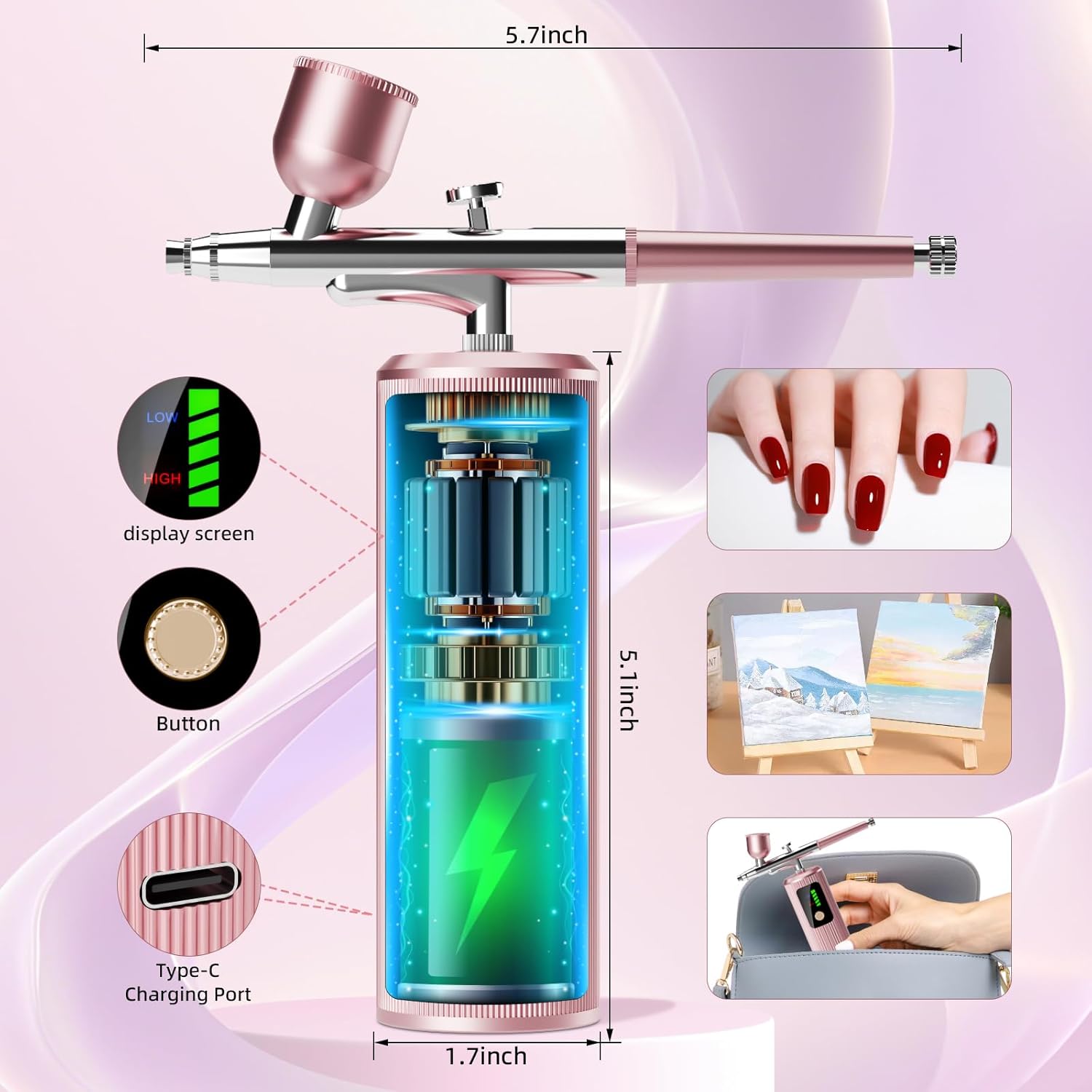 5.7inch

LOW

HIGH

display screen

Button

Type-C
Charging Port

5.1inch

1.7inch