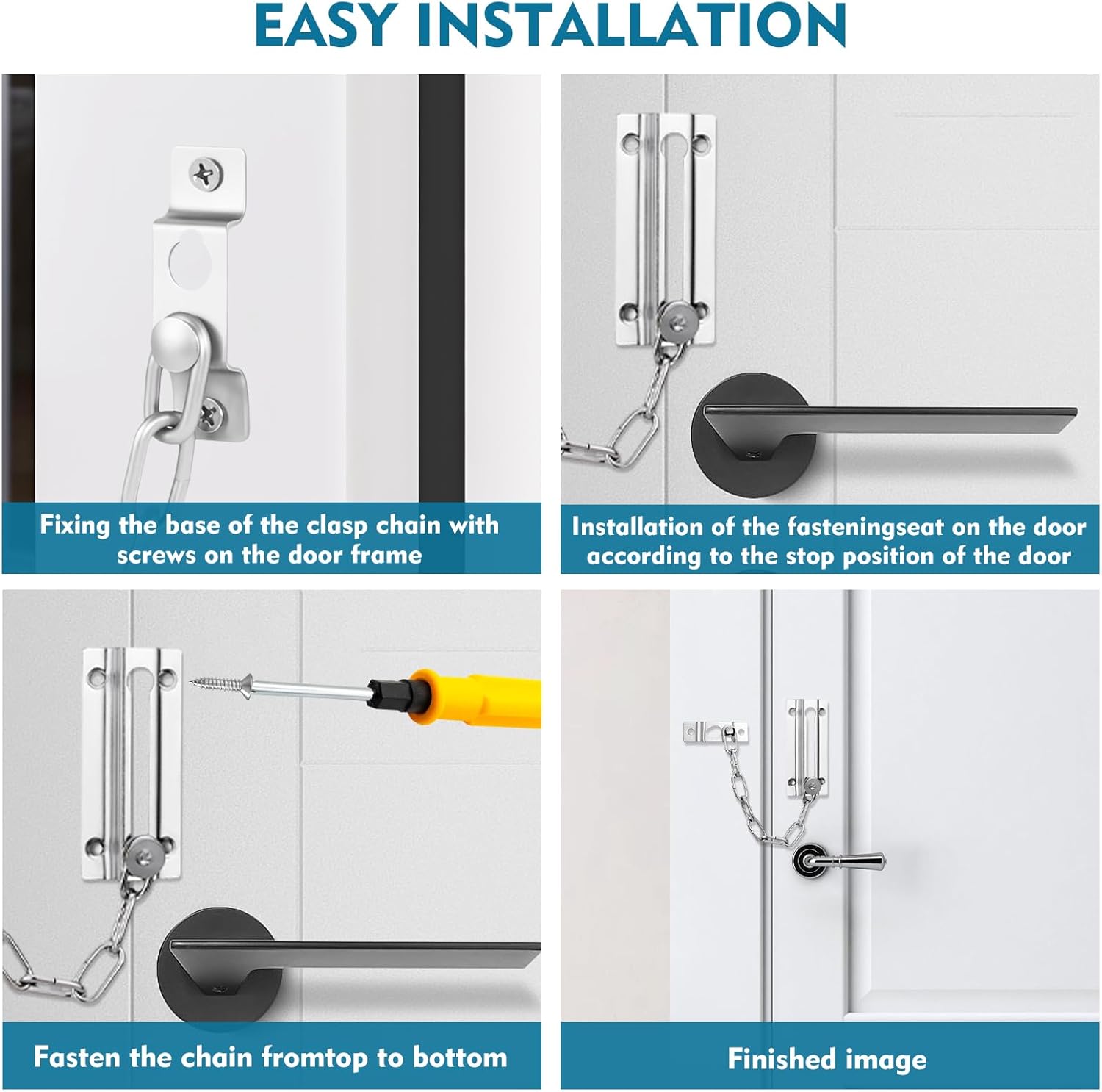 EASY INSTALLATION

Fixing the base of the clasp chain with screws on the door frame

Installation of the fasteningseat on the door according to the stop position of the door

Fasten the chain fromtop to bottom

Finished image