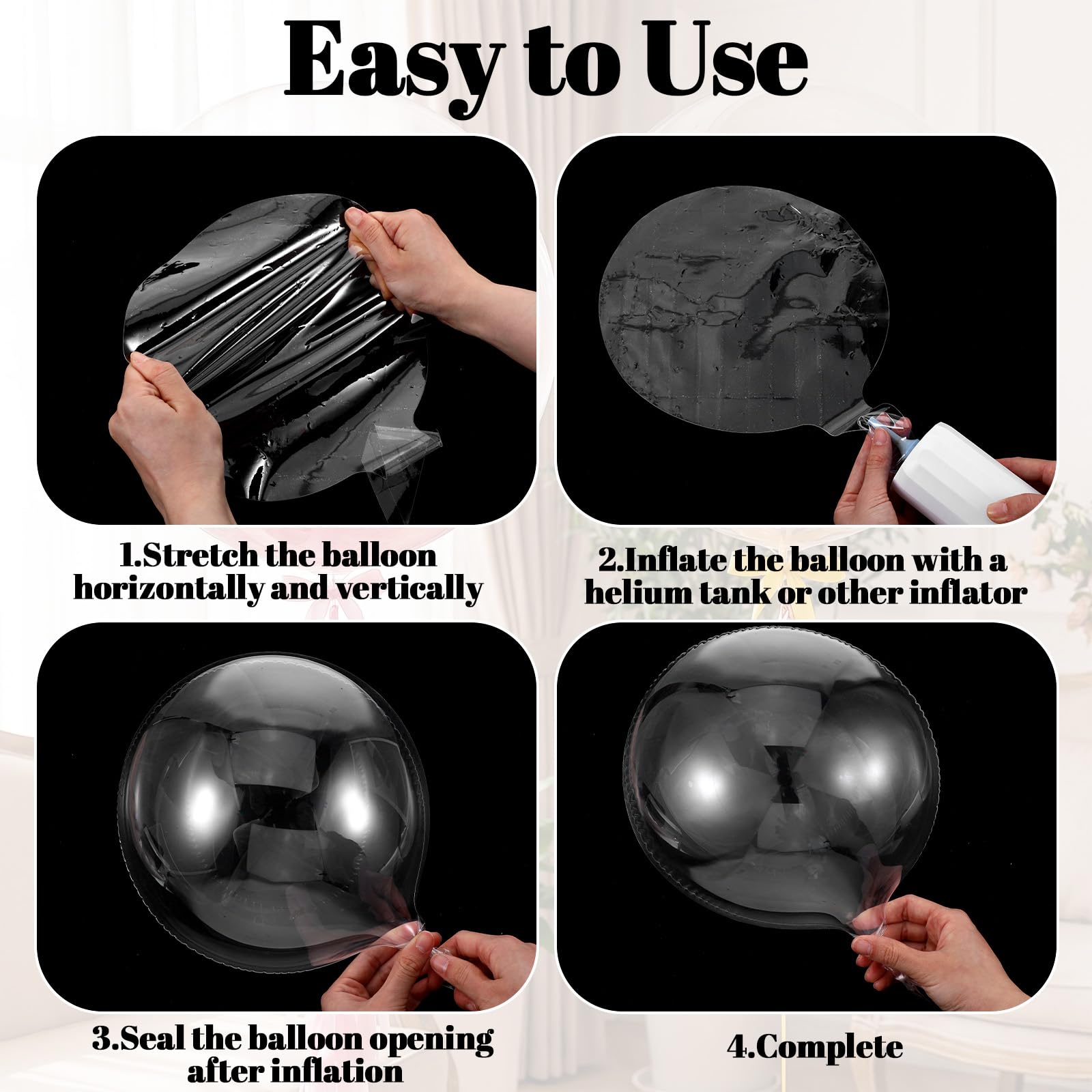 Easy to Use

1.Stretch the balloon horizontally and vertically

2.Inflate the balloon with a helium tank or other inflator

3.Seal the balloon opening after inflation

4.Complete