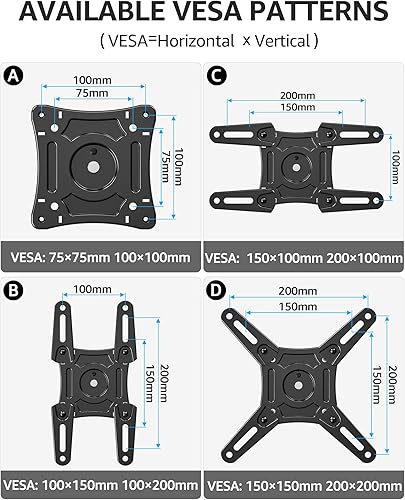 AVAILABLE VESA PATTERNS

( VESA=Horizontal × Vertical )

A

100mm

75mm

75mm

100mm

VESA: 75×75mm 100×100mm

C

200mm

150mm

100mm

VESA: 150×100mm 200×100mm

B

100mm

150mm

200mm

VESA: 100×150mm 100×200mm

D

200mm

150mm

150mm

200mm

VESA: 150×150mm 200×200mm