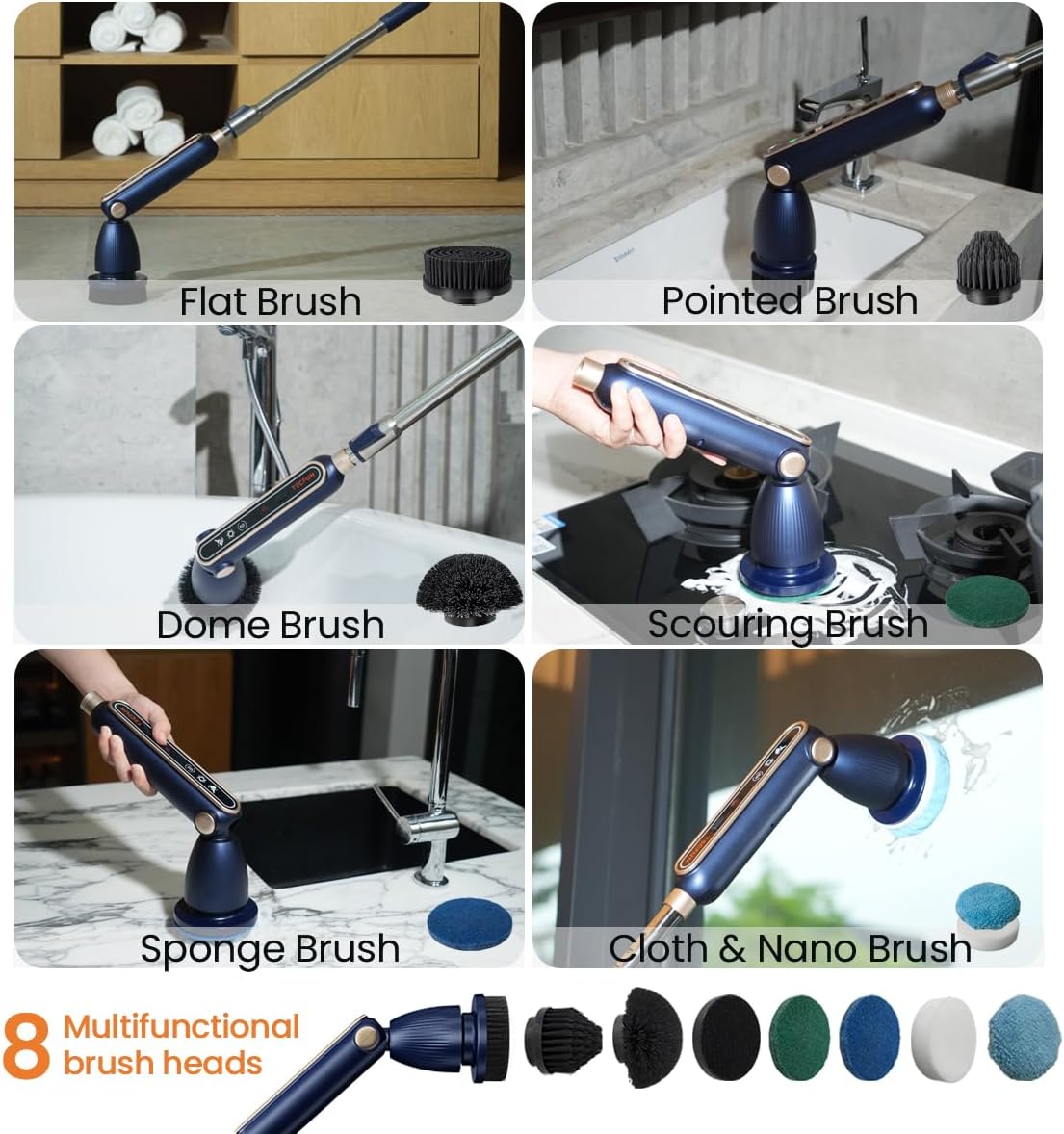 Flat Brush

Pointed Brush

Dome Brush

Scouring Brush

Sponge Brush

Cloth & Nano Brush

8 Multifunctional brush heads