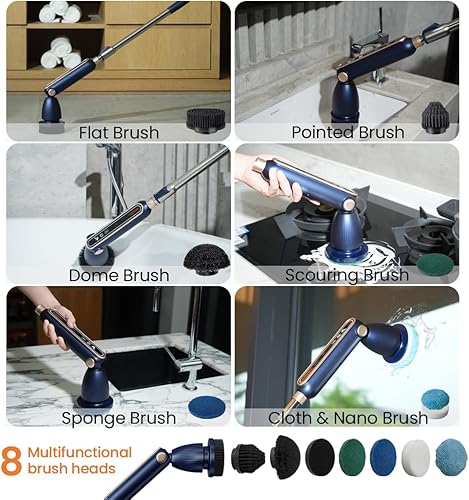 Flat Brush

Pointed Brush

Dome Brush

Scouring Brush

Sponge Brush

Cloth & Nano Brush

8 Multifunctional brush heads