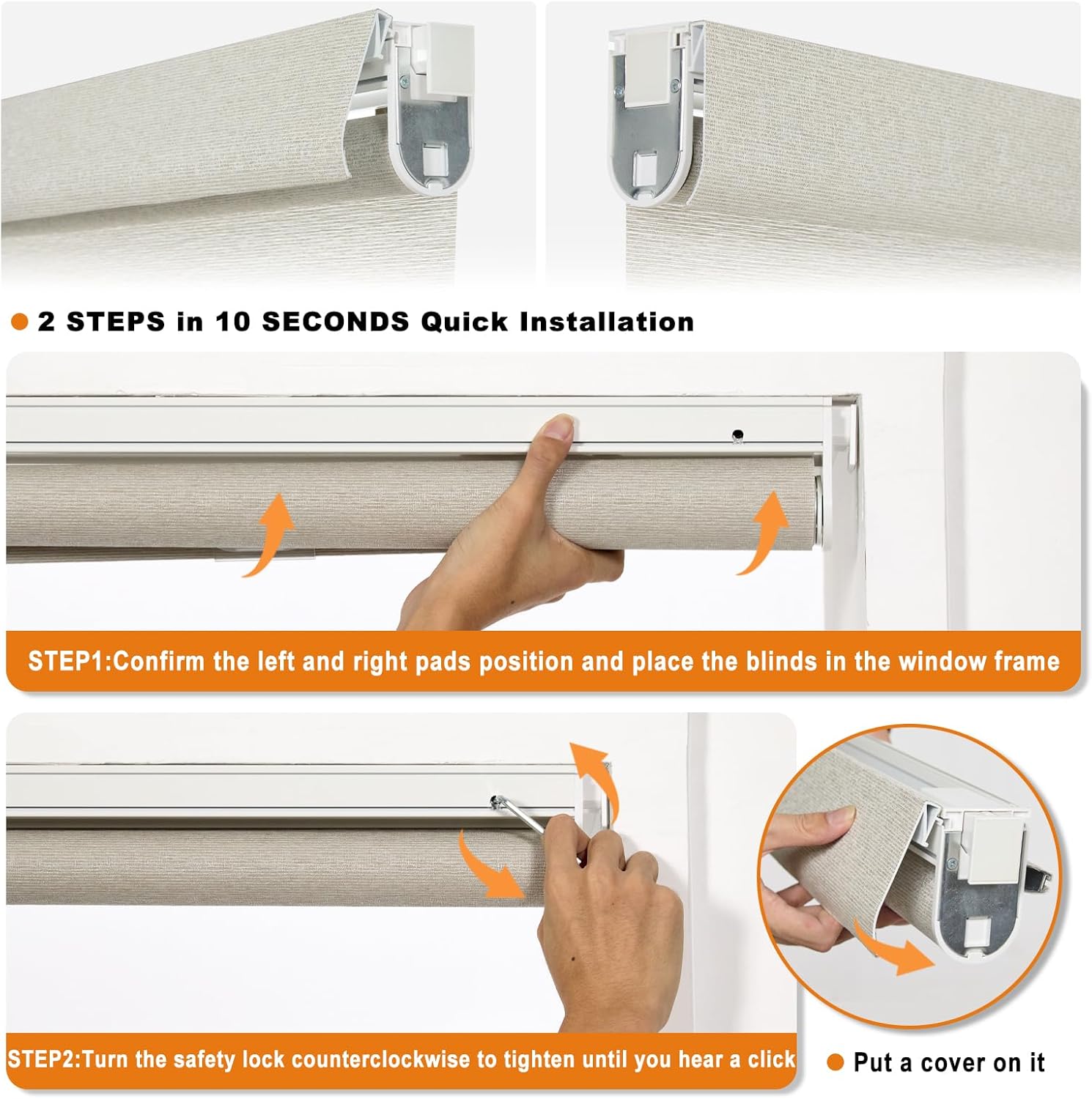 2 STEPS in 10 SECONDS Quick Installation

STEP1:Confirm the left and right pads position and place the blinds in the window frame

STEP2:Turn the safety lock counterclockwise to tighten until you hear a click

Put a cover on it