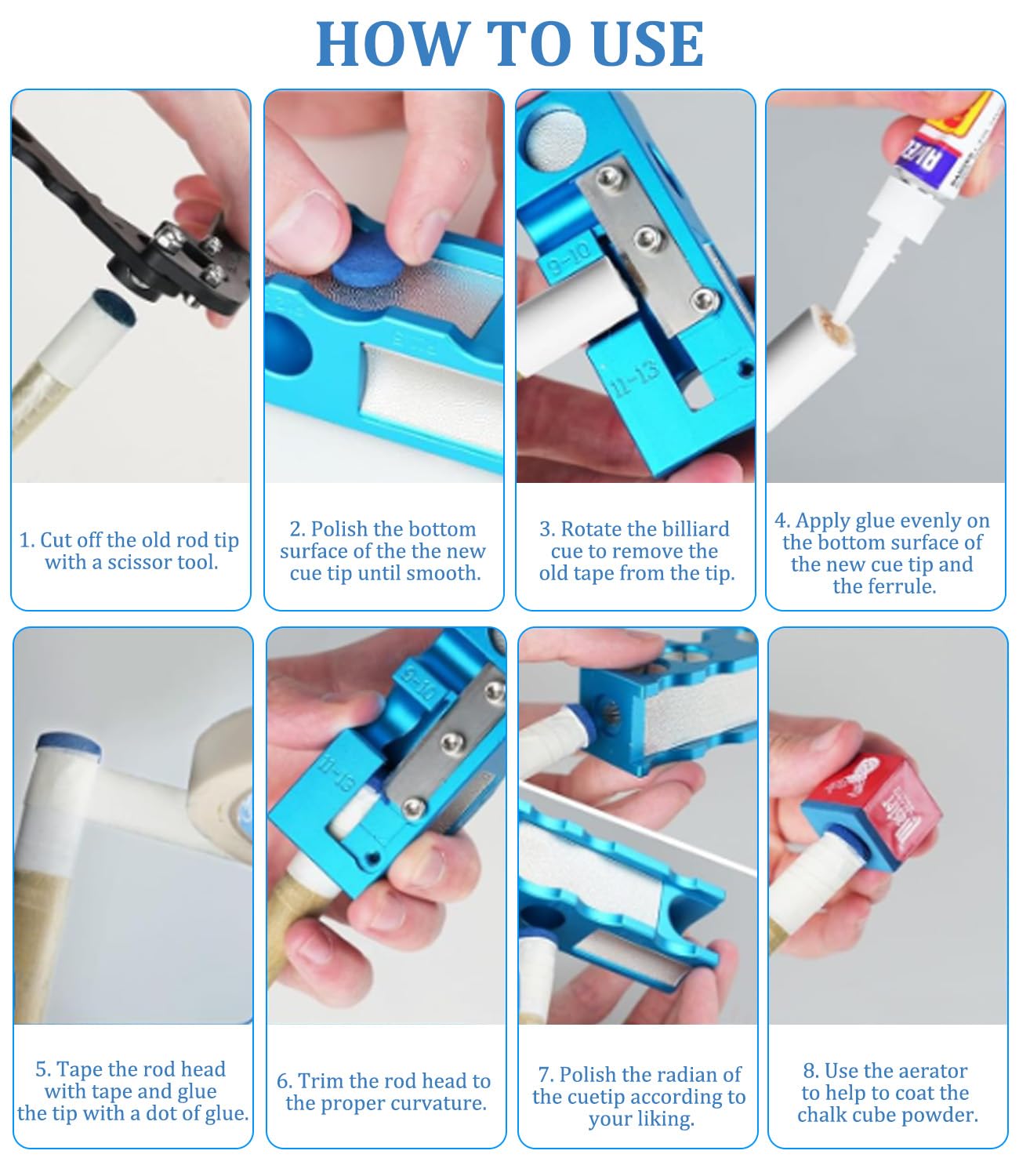 HOW TO USE

9-10

11-13

1. Cut off the old rod tip with a scissor tool.

2. Polish the bottom surface of the the new cue tip until smooth.

3. Rotate the billiard cue to remove the old tape from the tip.

4. Apply glue evenly on the bottom surface of the new cue tip and the ferrule.

9-10

11-13

5. Tape the rod head with tape and glue the tip with a dot of glue.

6. Trim the rod head to the proper curvature.

7. Polish the radian of the cuetip according to your liking.

8. Use the aerator to help to coat the chalk cube powder.