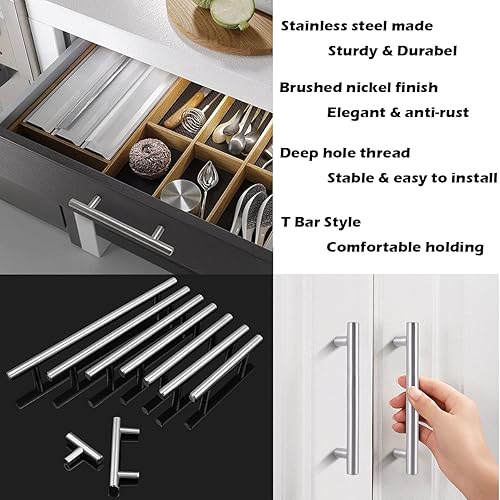 Stainless steel made
Sturdy & Durabel

Brushed nickel finish
Elegant & anti-rust

Deep hole thread
Stable & easy to install

T Bar Style
Comfortable holding