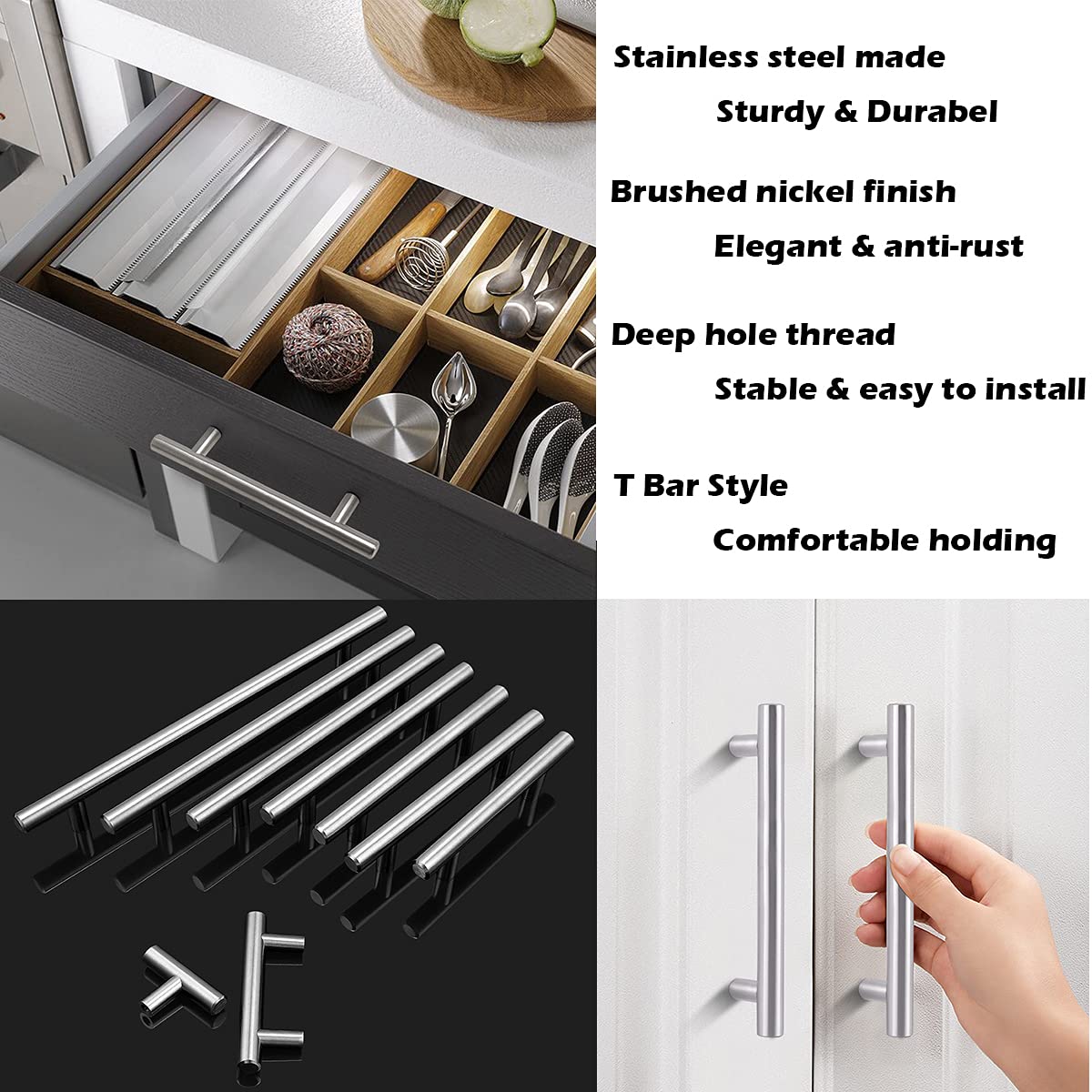 Stainless steel made

Sturdy & Durabel

Brushed nickel finish

Elegant & anti-rust

Deep hole thread

Stable & easy to install

T Bar Style

Comfortable holding