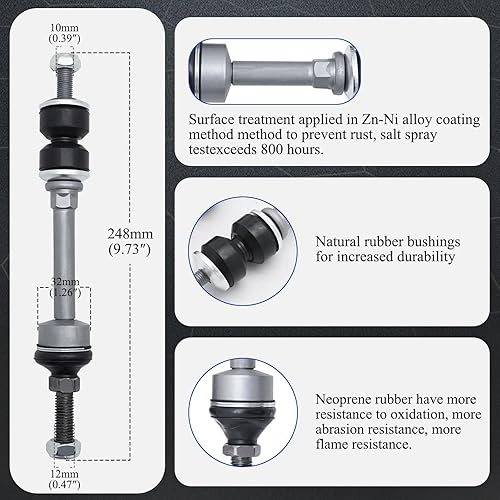 10mm
(0.39")

248mm
(9.73")

32mm
(1.26")

12mm
(0.47")

Surface treatment applied in Zn-Ni alloy coating method method to prevent rust, salt spray testexceeds 800 hours.

Natural rubber bushings for increased durability

Neoprene rubber have more resistance to oxidation, more abrasion resistance, more flame resistance.