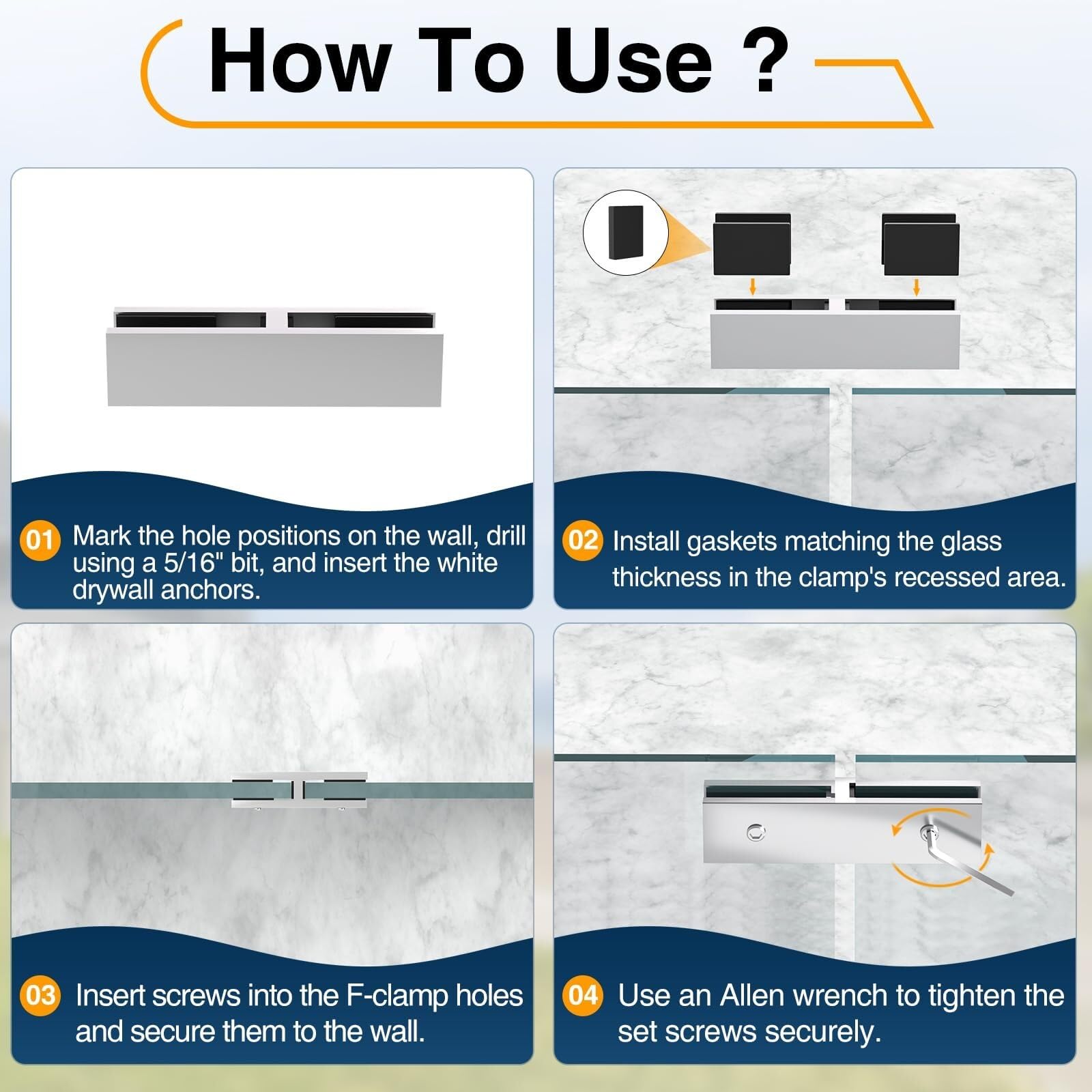 How To Use ?

01 Mark the hole positions on the wall, drill using a 5/16" bit, and insert the white drywall anchors.

02 Install gaskets matching the glass thickness in the clamp's recessed area.

03 Insert screws into the F-clamp holes and secure them to the wall.

04 Use an Allen wrench to tighten the set screws securely.