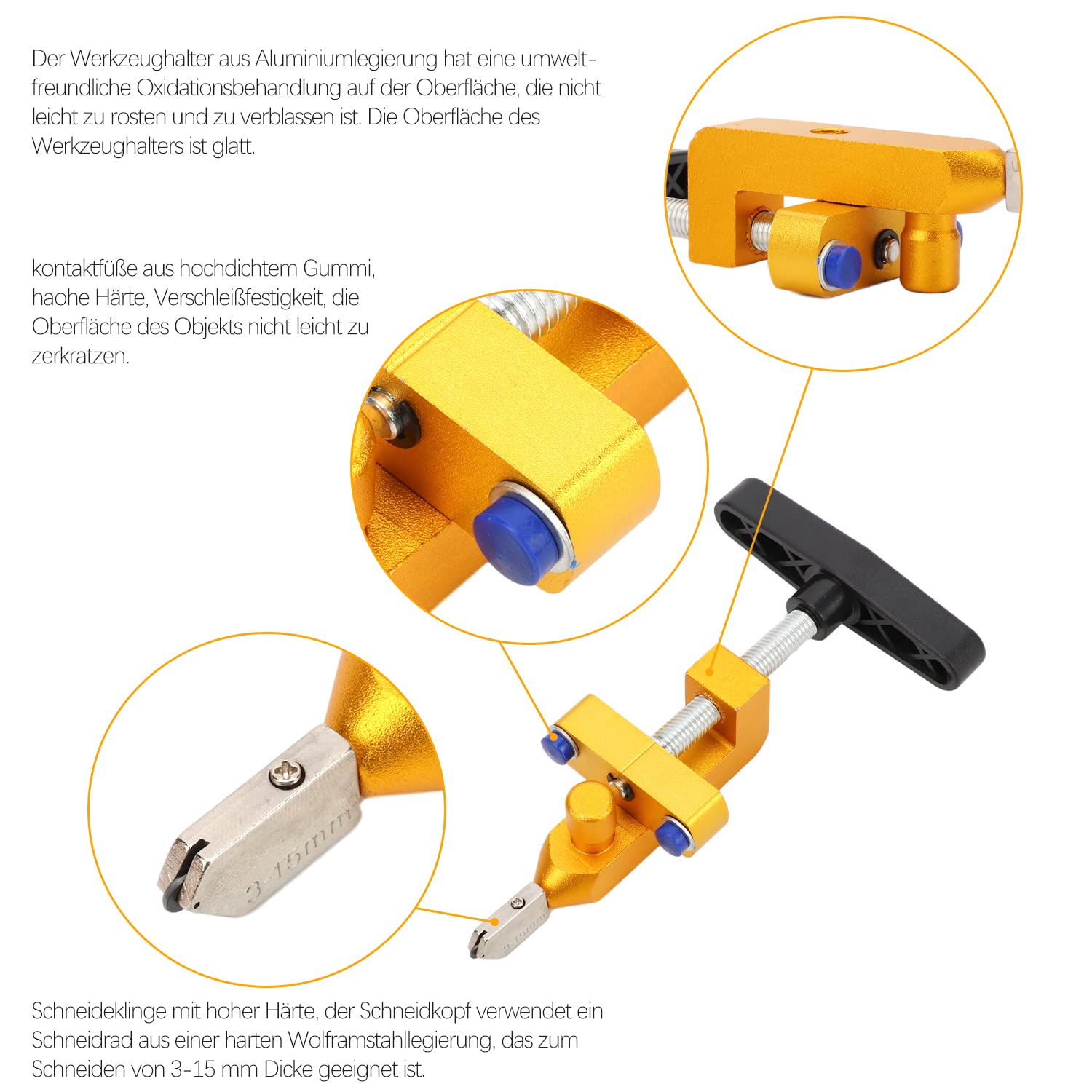 Der Werkzeughalter aus Aluminiumlegierung hat eine umweltfreundliche Oxidationsbehandlung auf der Oberfläche, die nicht leicht zu rosten und zu verblassen ist. Die Oberfläche des Werkzeughalters ist glatt.

kontaktfüße aus hochdichtem Gummi, haohe Härte, Verschleißfestigkeit, die Oberfläche des Objekts nicht leicht zu zerkratzen.

3-15mm

3-15mm

Schneideklinge mit hoher Härte, der Schneidkopf verwendet ein Schneidrad aus einer harten Wolframstahllegierung, das zum Schneiden von 3-15 mm Dicke geeignet ist.