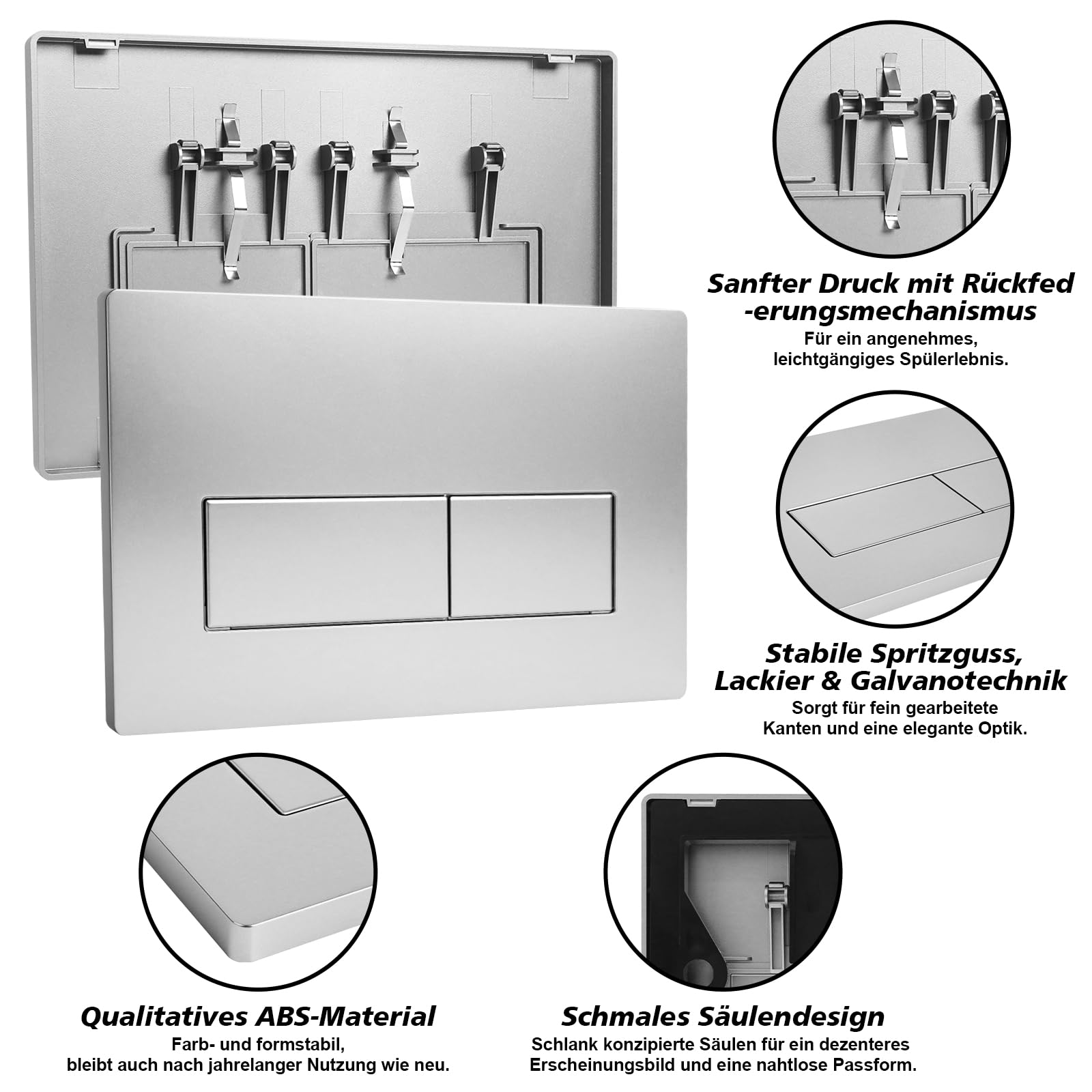 Sanfter Druck mit Rückfed -erungsmechanismus
Für ein angenehmes, leichtgängiges Spülerlebnis.

Stabile Spritzguss, Lackier & Galvanotechnik
Sorgt für fein gearbeitete Kanten und eine elegante Optik.

Qualitatives ABS-Material
Farb- und formstabil, bleibt auch nach jahrelanger Nutzung wie neu.

Schmales Säulendesign
Schlank konzipierte Säulen für ein dezenteres Erscheinungsbild und eine nahtlose Passform.