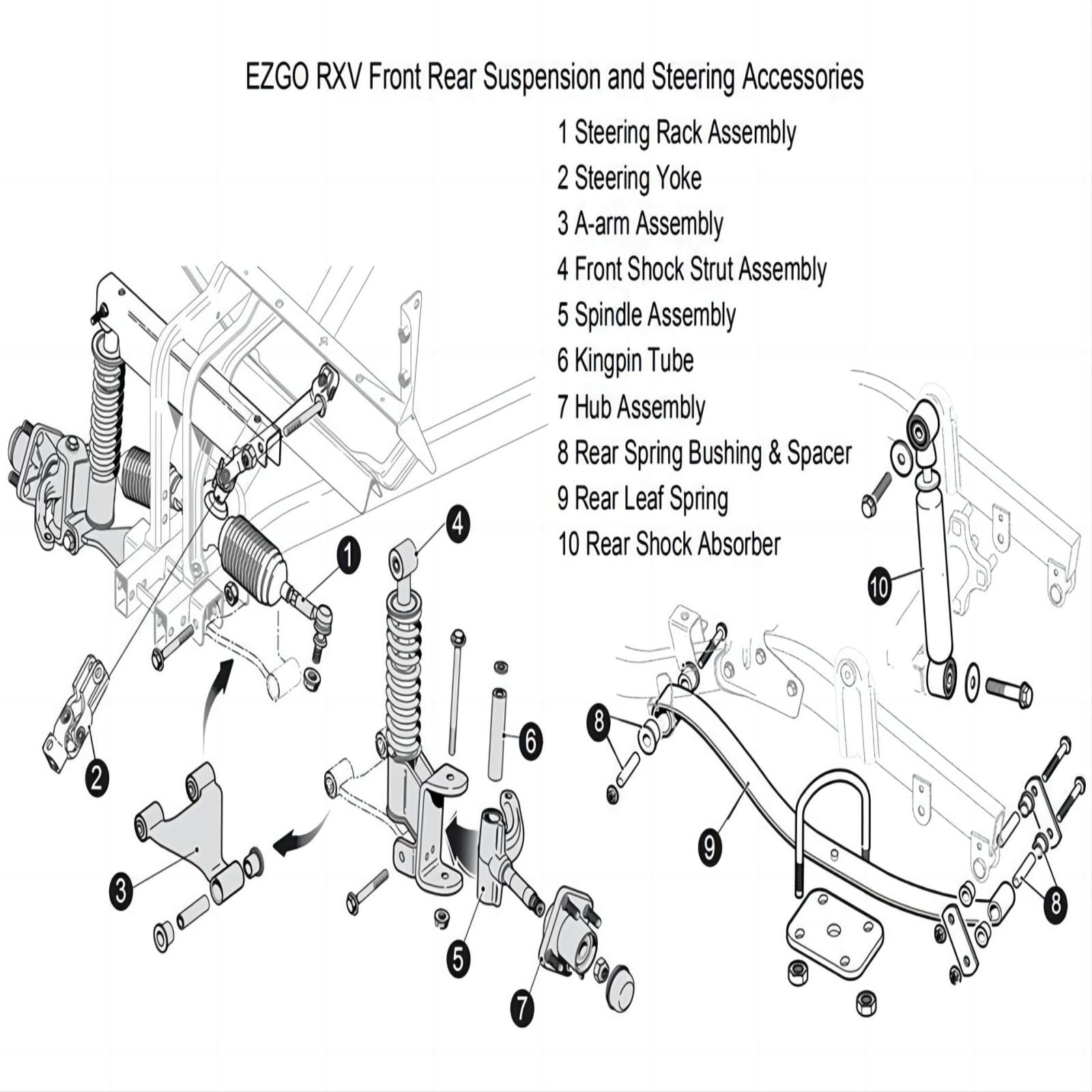 EZGO RXV Front Rear Suspension and Steering Accessories

1 Steering Rack Assembly
2 Steering Yoke
3 A-arm Assembly
4 Front Shock Strut Assembly
5 Spindle Assembly
6 Kingpin Tube
7 Hub Assembly
8 Rear Spring Bushing & Spacer
9 Rear Leaf Spring
10 Rear Shock Absorber

4
1
10
2
6
8
3
9
8
5
7