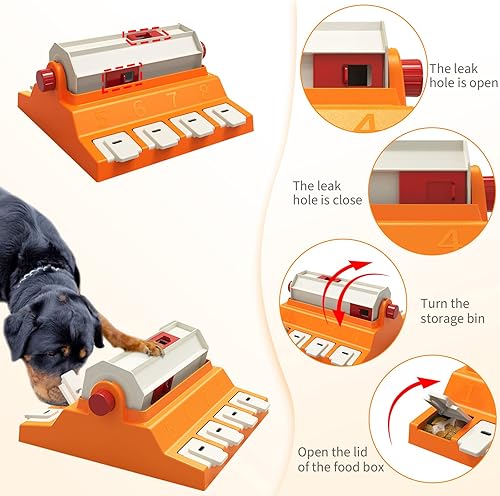 5 6 7 8

The leak hole is open

4

The leak hole is close

4

Turn the storage bin

Open the lid of the food box