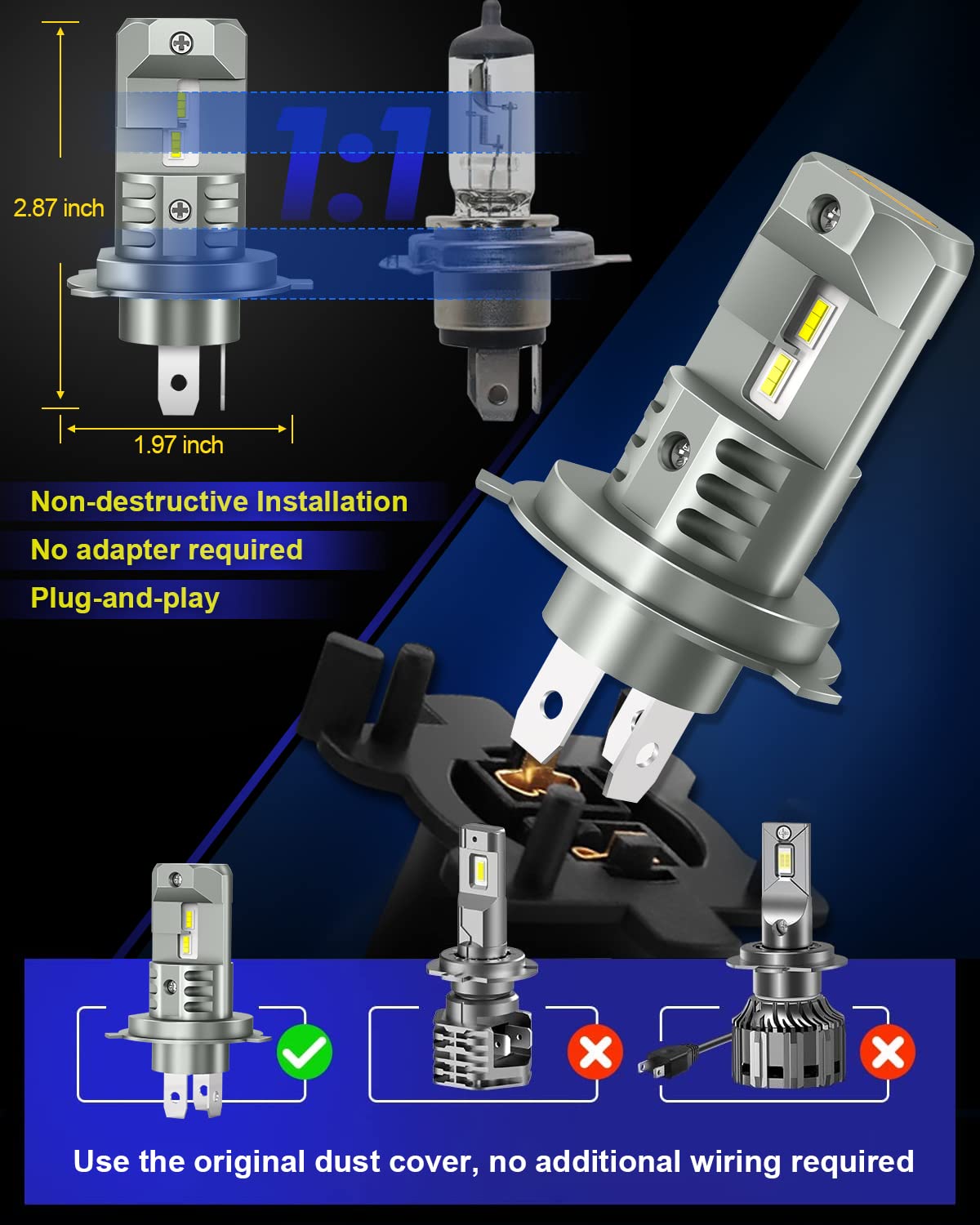 2.87 inch

1:1

1.97 inch

Non-destructive Installation

No adapter required

Plug-and-play

Use the original dust cover, no additional wiring required