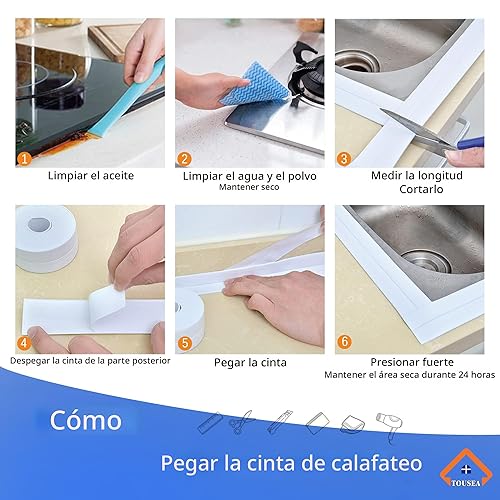 1
Limpiar el aceite

2
Limpiar el agua y el polvo
Mantener seco

3
Medir la longitud
Cortarlo

4
Despegar la cinta de la parte posterior

5
Pegar la cinta

6
Presionar fuerte
Mantener el área seca durante 24 horas

Cómo

Pegar la cinta de calafateo

TOUSEA