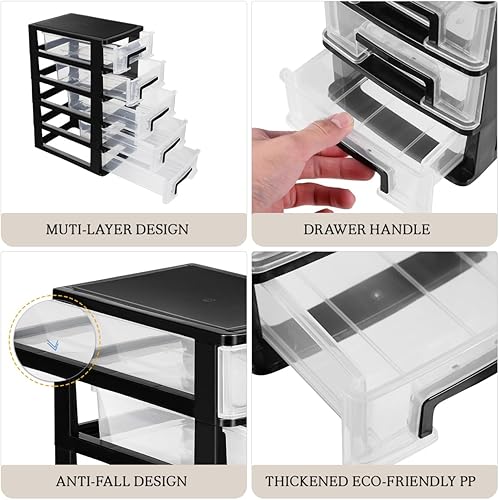 MUTI-LAYER DESIGN

DRAWER HANDLE

ANTI-FALL DESIGN

THICKENED ECO-FRIENDLY PP