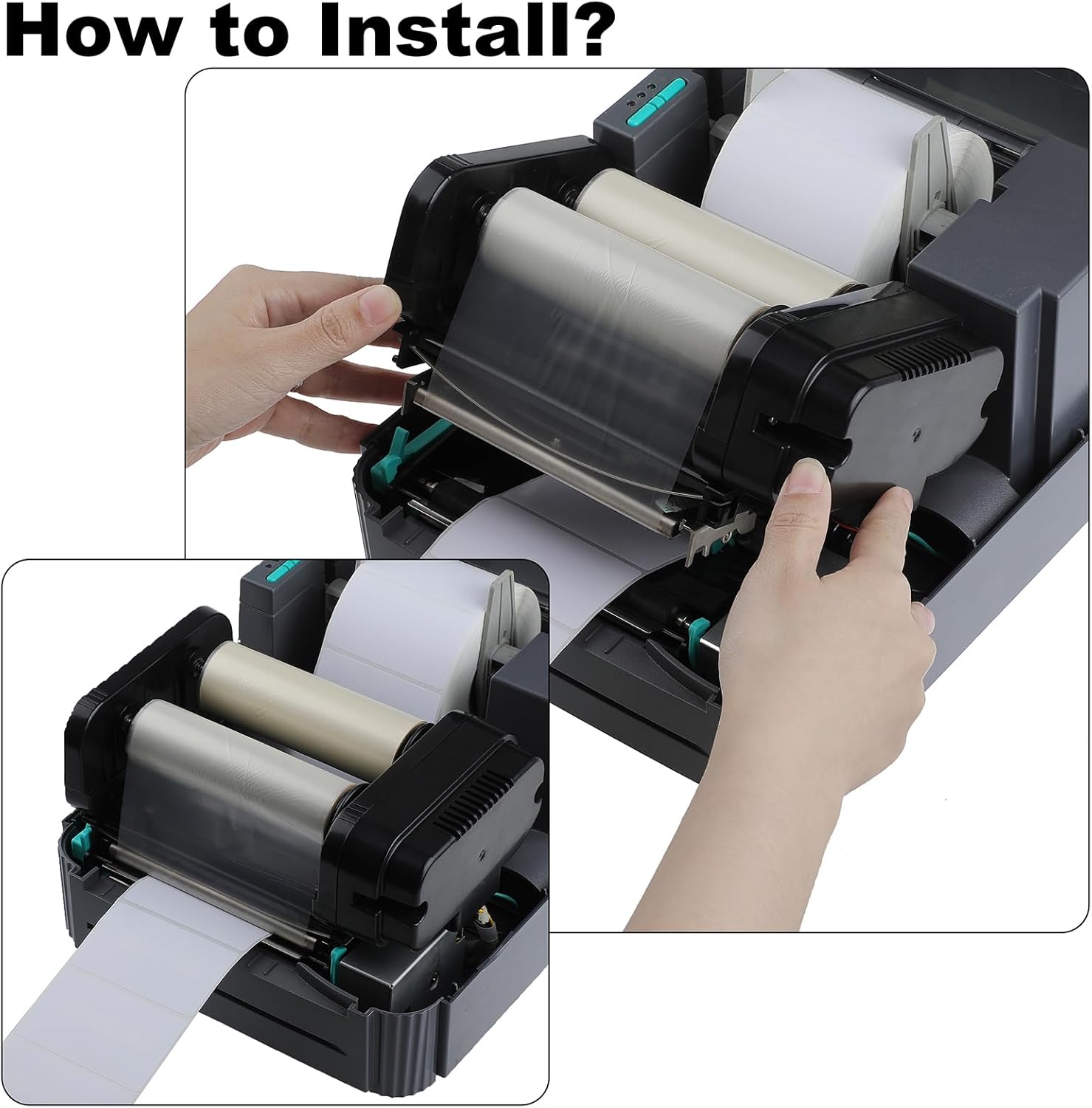 How to Install?