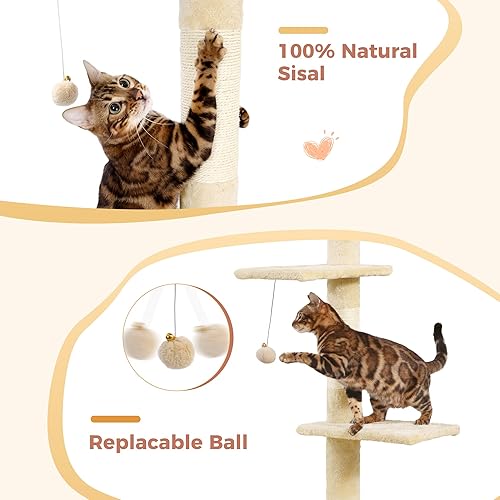 100% Natural Sisal

Replacable Ball