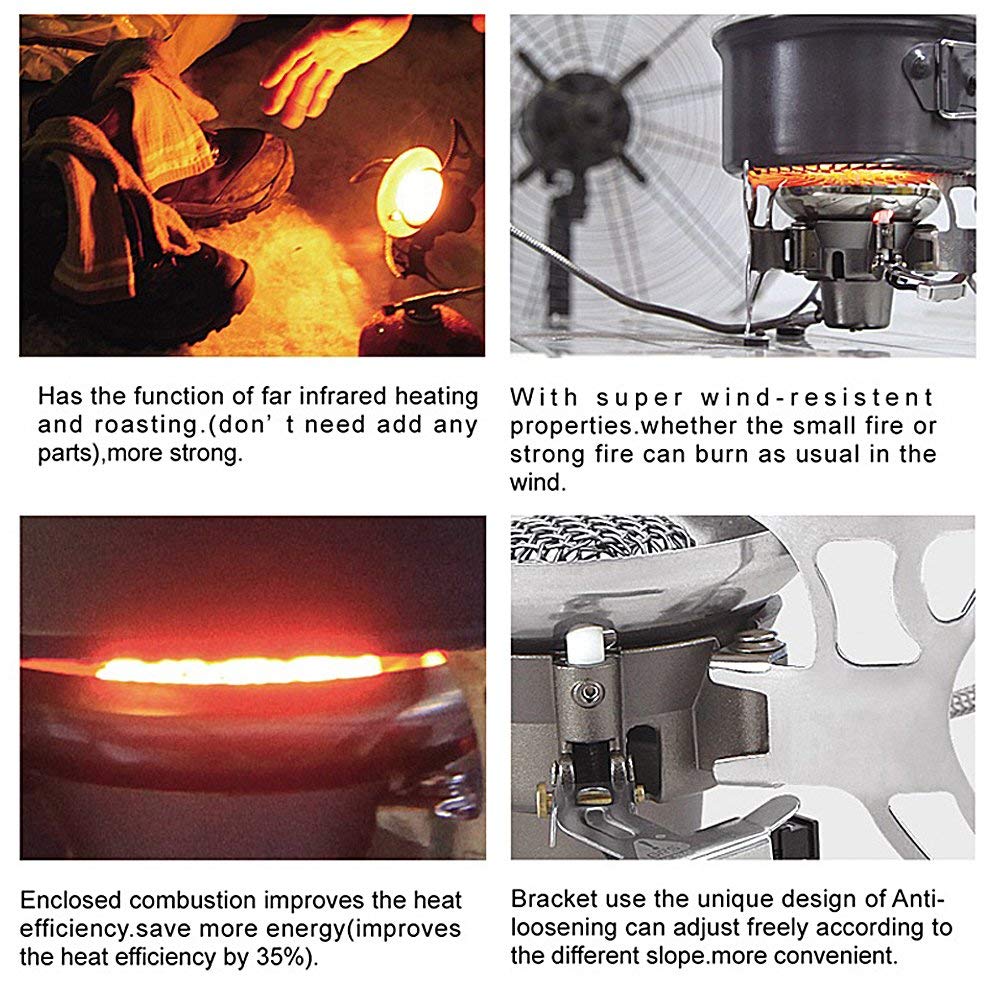 Has the function of far infrared heating and roasting.(don' t need add any parts),more strong.

With super wind-resistent properties.whether the small fire or strong fire can burn as usual in the wind.

Enclosed combustion improves the heat efficiency.save more energy(improves the heat efficiency by 35%).

Bracket use the unique design of Anti-loosening can adjust freely according to the different slope.more convenient.