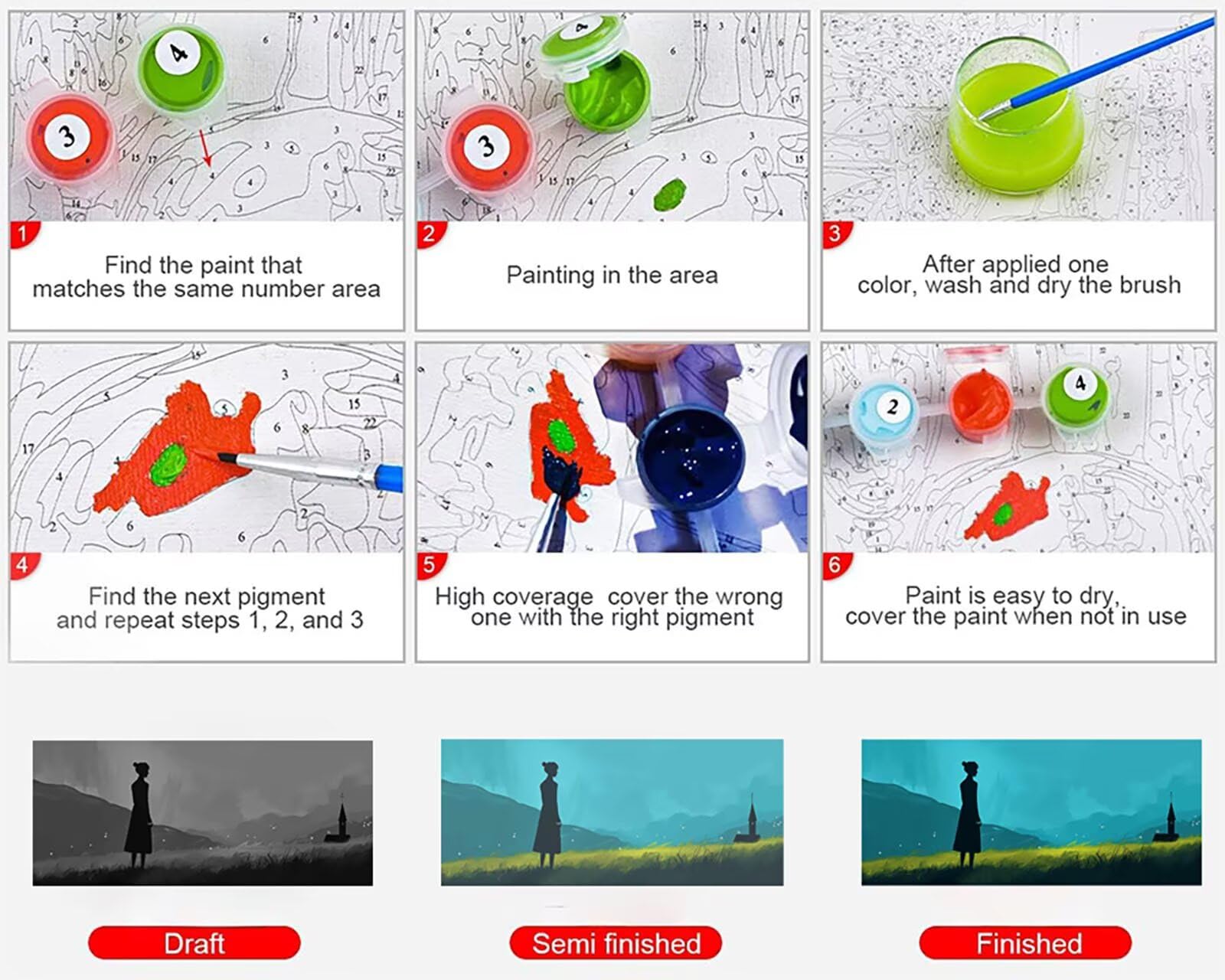 1
Find the paint that matches the same number area

2
Painting in the area

3
After applied one color, wash and dry the brush

4
Find the next pigment and repeat steps 1, 2, and 3

5
High coverage cover the wrong one with the right pigment

6
Paint is easy to dry, cover the paint when not in use

Draft

Semi finished

Finished