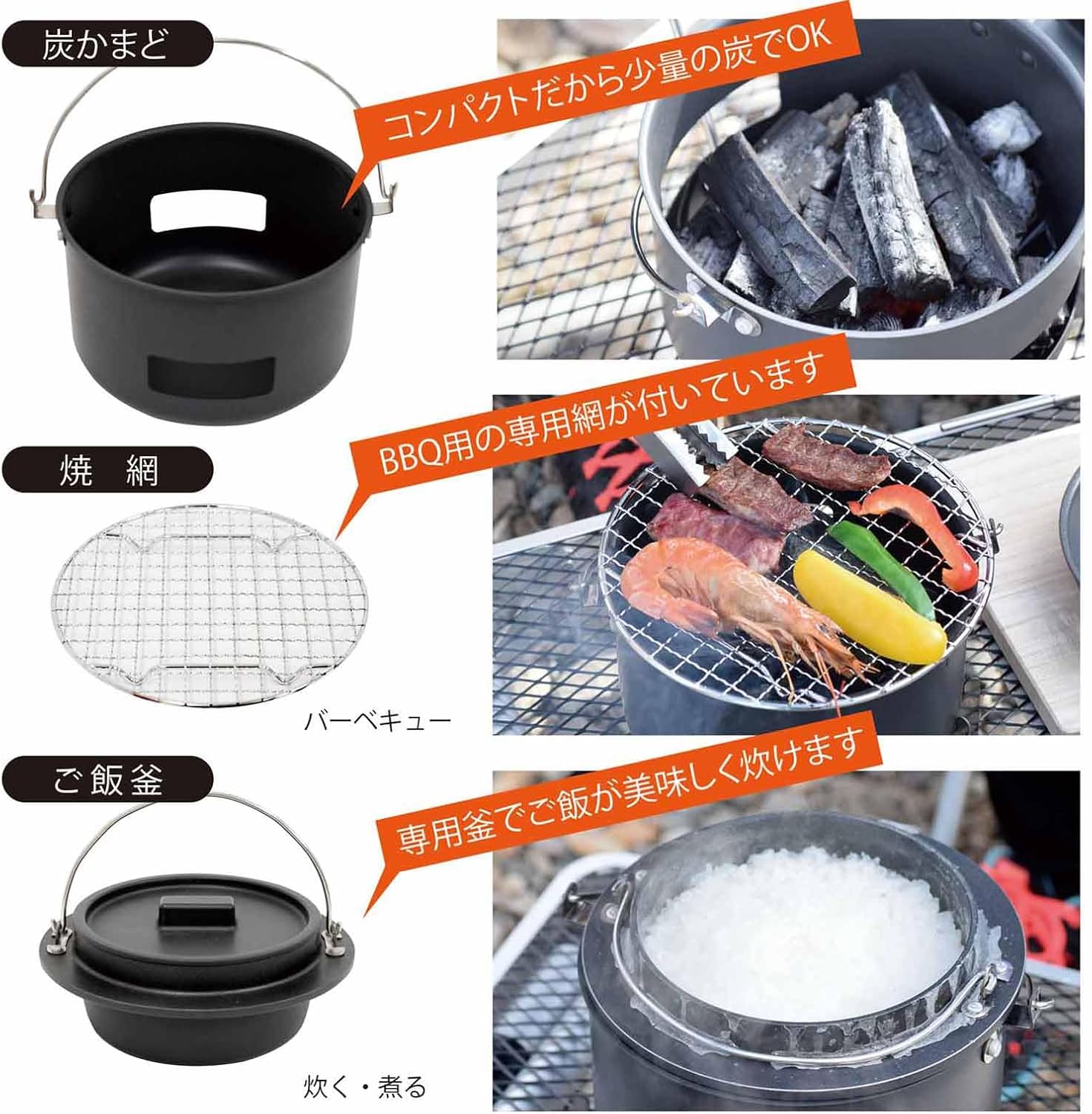 炭かまど

コンパクトだから少量の炭でOK

焼　網

BBQ用の専用網が付いています

バーベキュー

ご飯釜

専用釜でご飯が美味しく炊けます

炊く・煮る