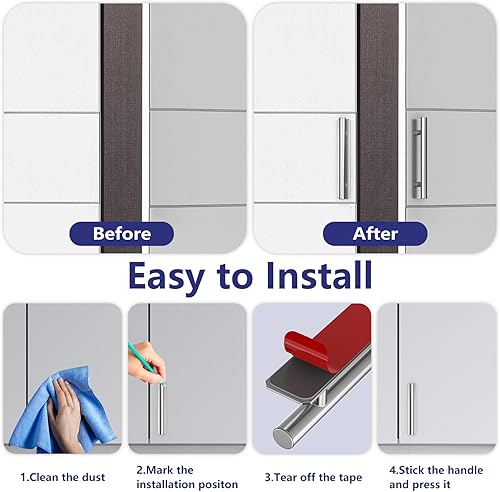 Before

After

Easy to Install

1.Clean the dust

2.Mark the installation positon

3.Tear off the tape

4.Stick the handle and press it