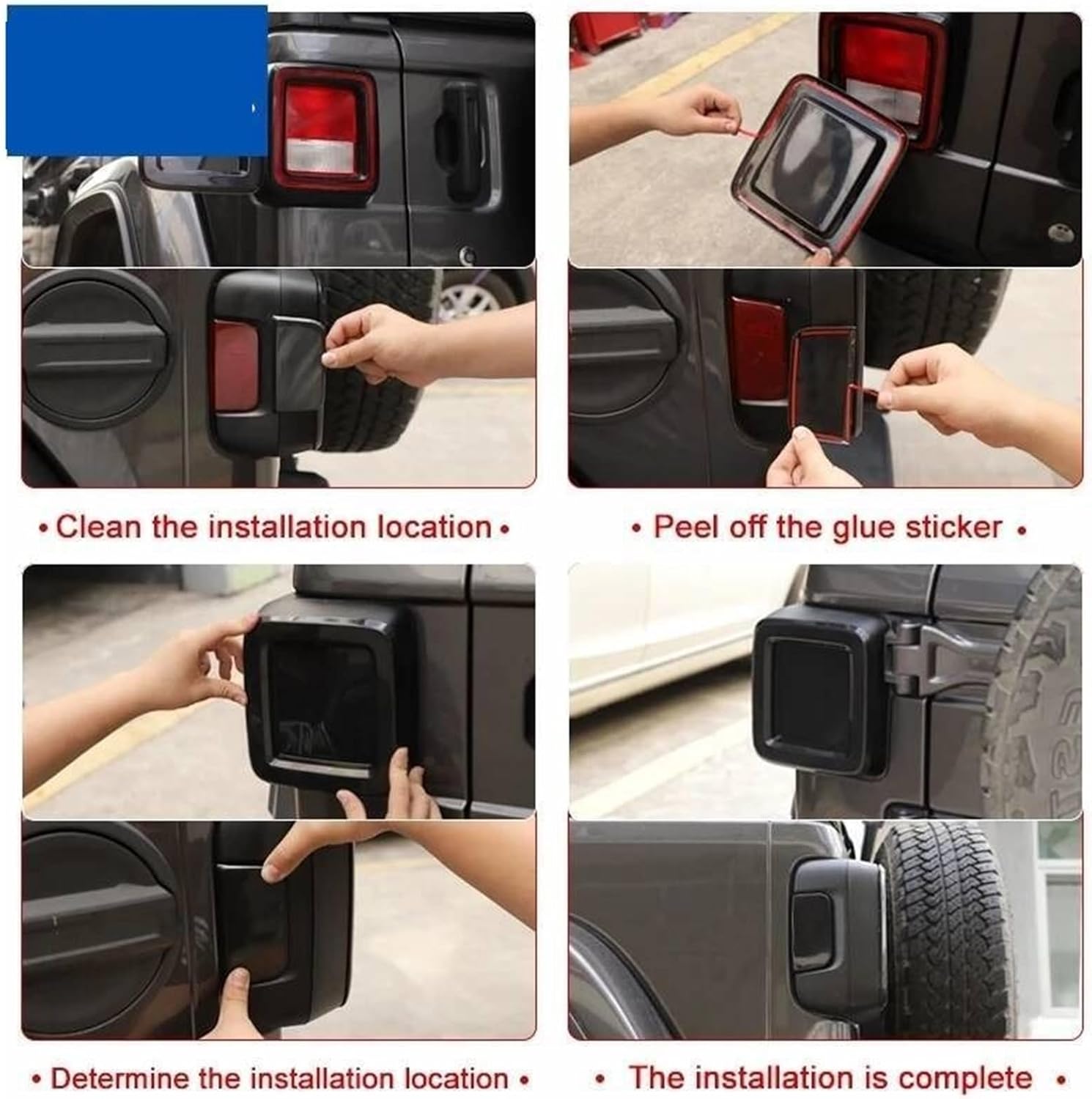 • Clean the installation location •

• Peel off the glue sticker •

• Determine the installation location •

• The installation is complete •