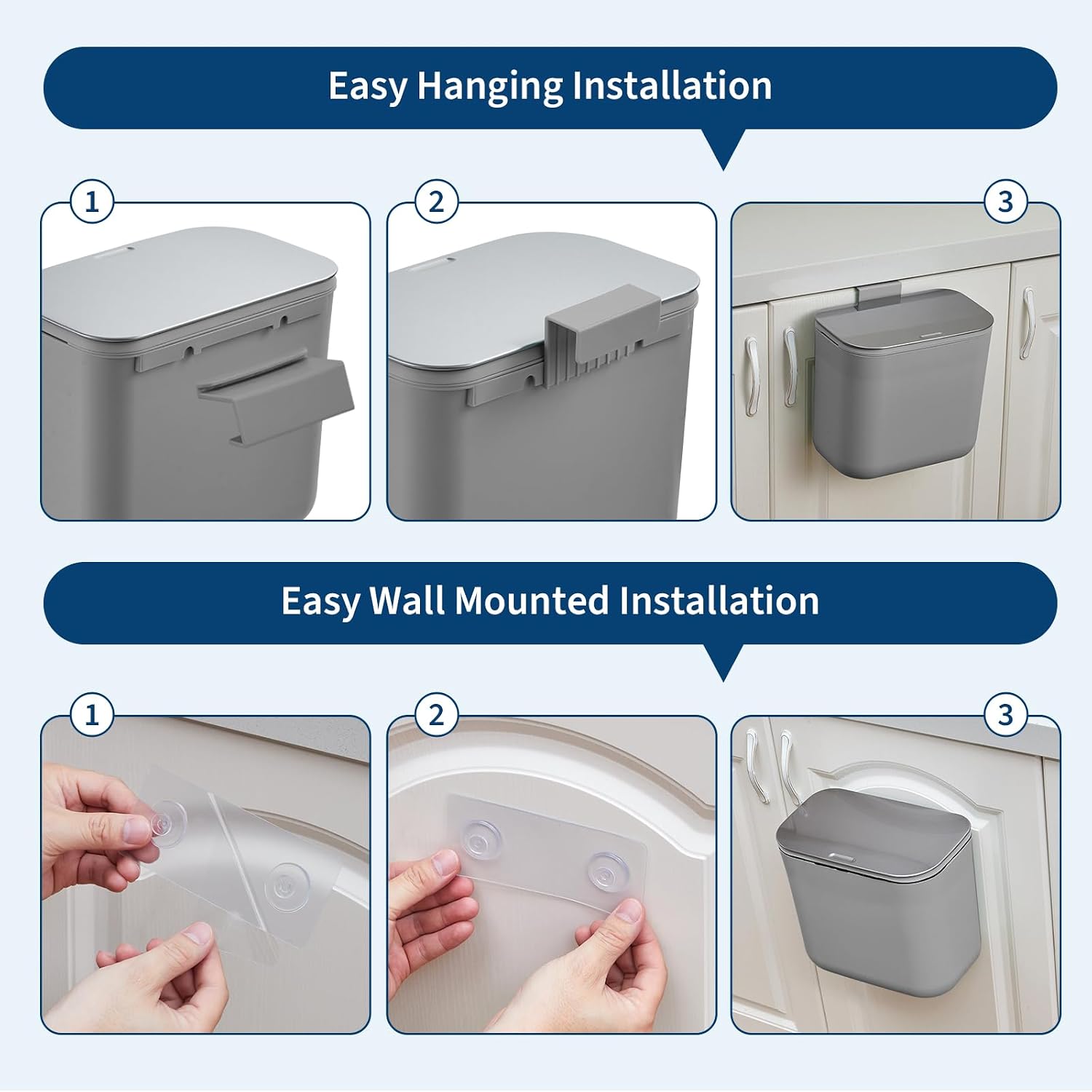 Easy Hanging Installation

1

2

3

Easy Wall Mounted Installation

1

2

3