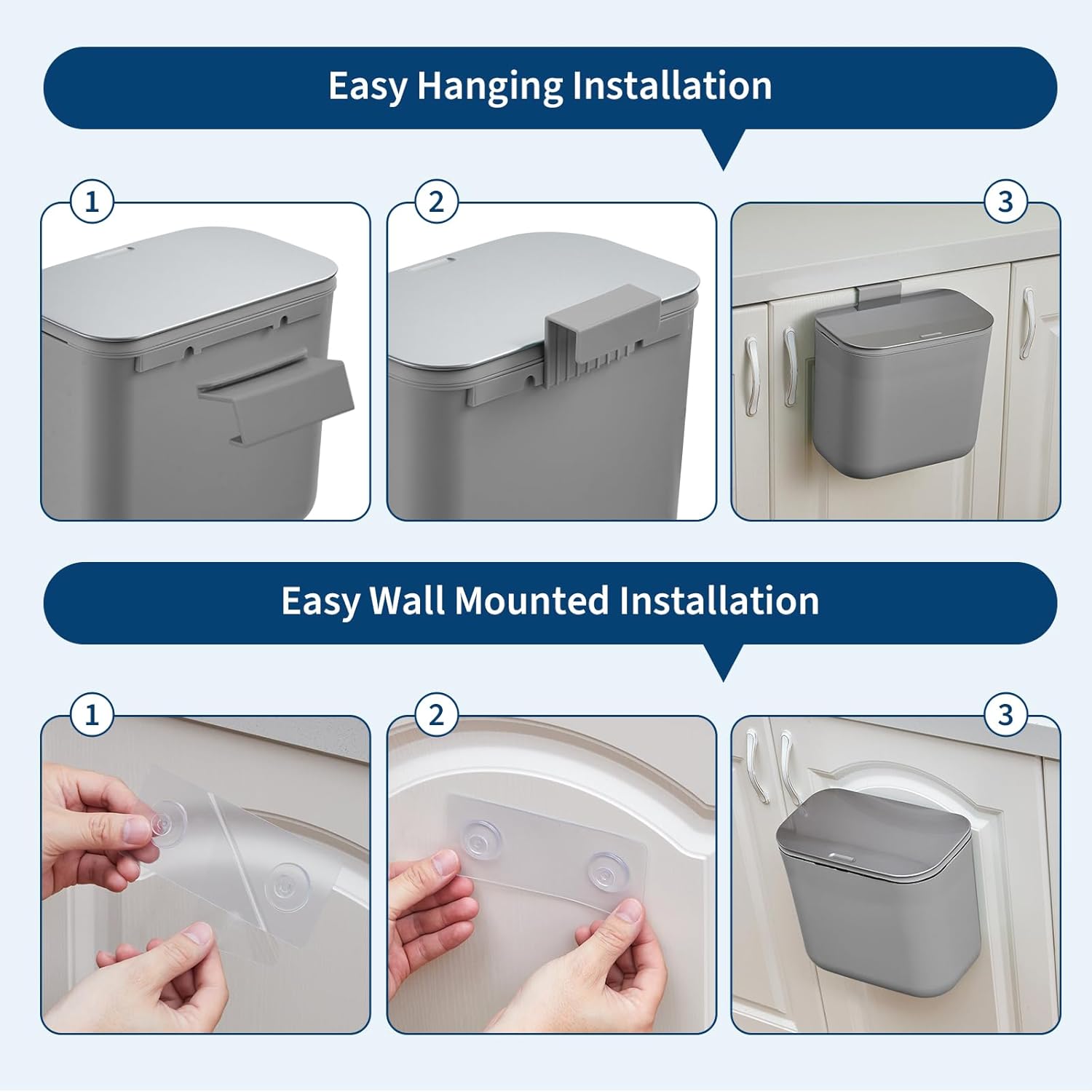 Easy Hanging Installation

1

2

3

Easy Wall Mounted Installation

1

2

3