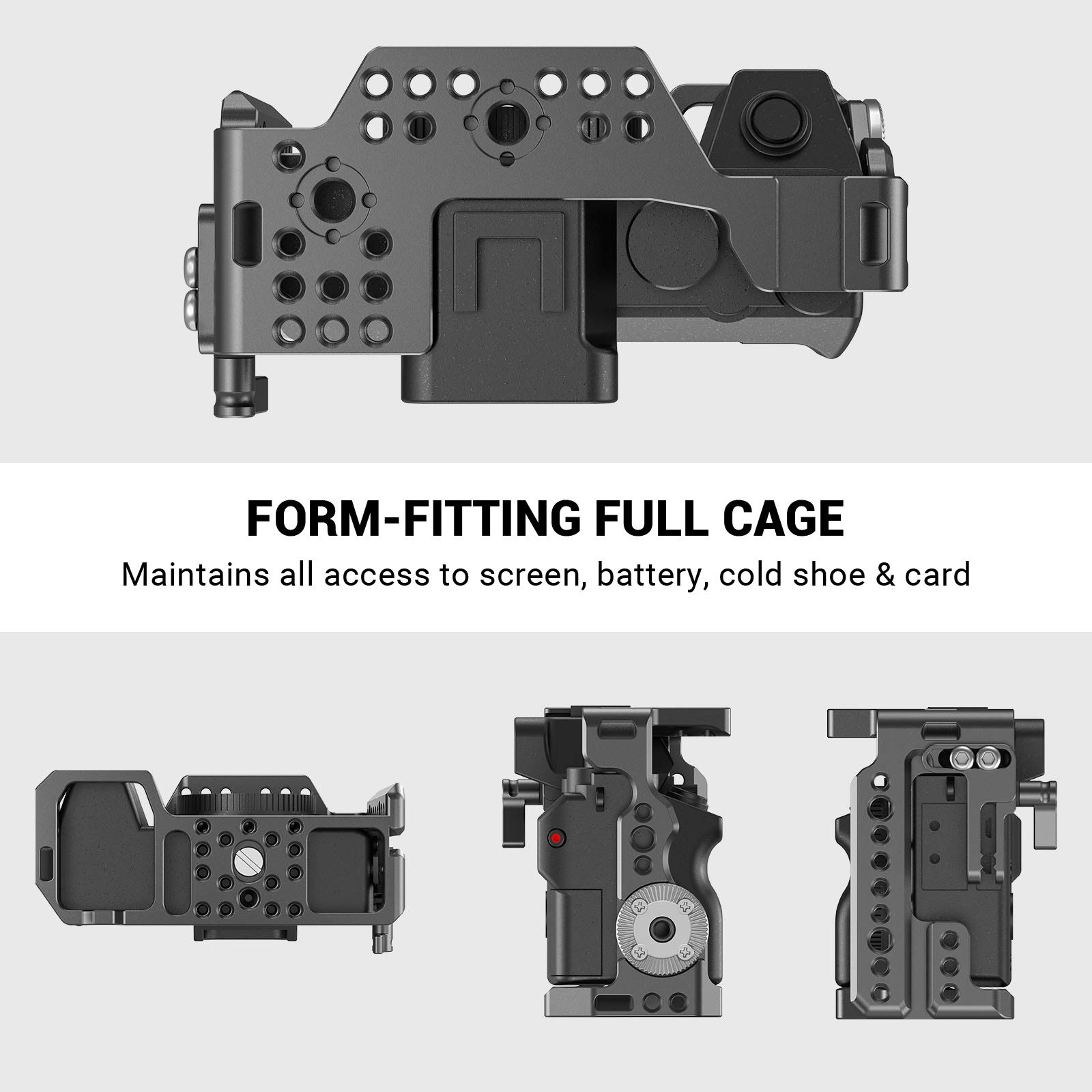 FORM-FITTING FULL CAGE

Maintains all access to screen, battery, cold shoe & card