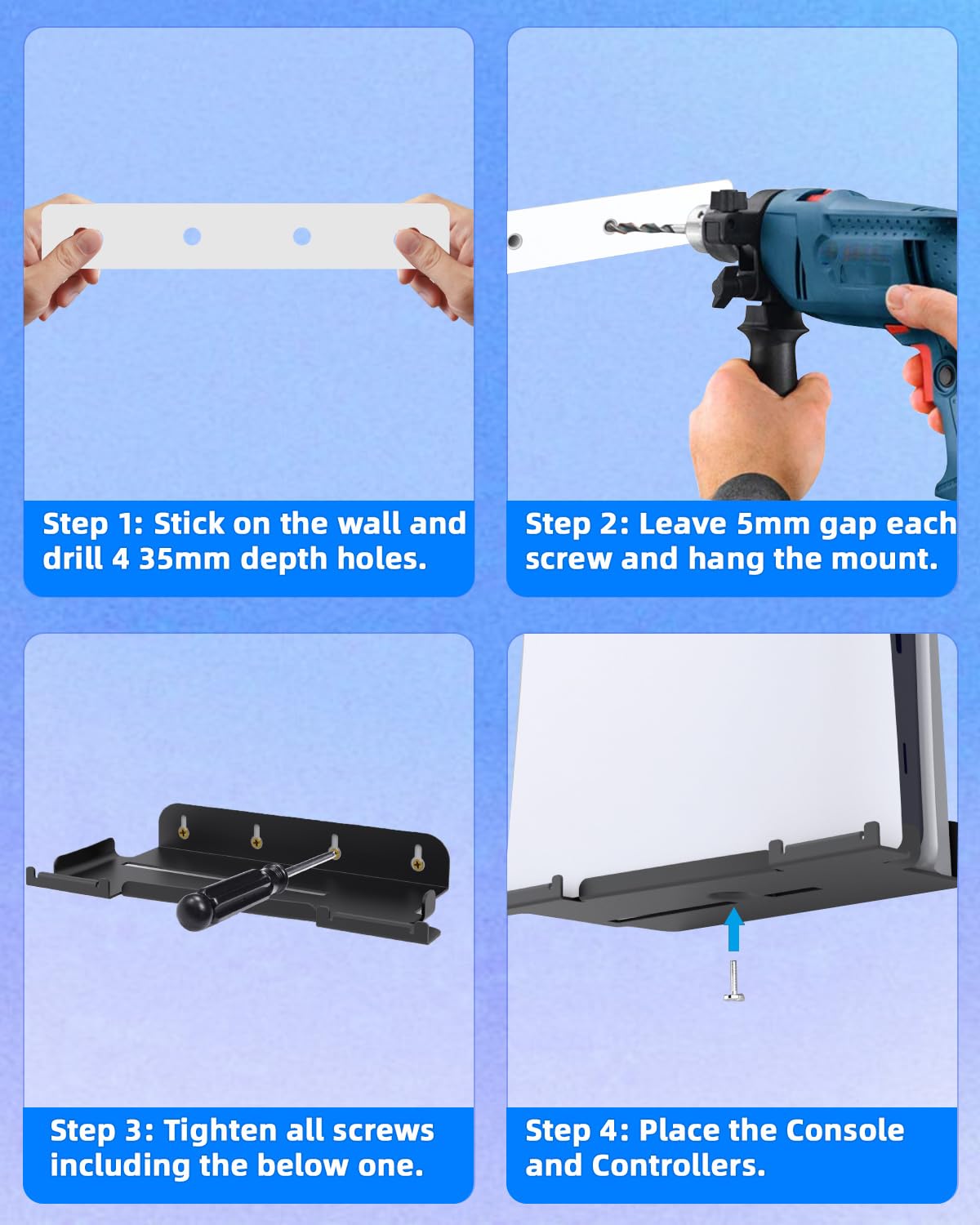 Step 1: Stick on the wall and drill 4 35mm depth holes.

Step 2: Leave 5mm gap each screw and hang the mount.

Step 3: Tighten all screws including the below one.

Step 4: Place the Console and Controllers.