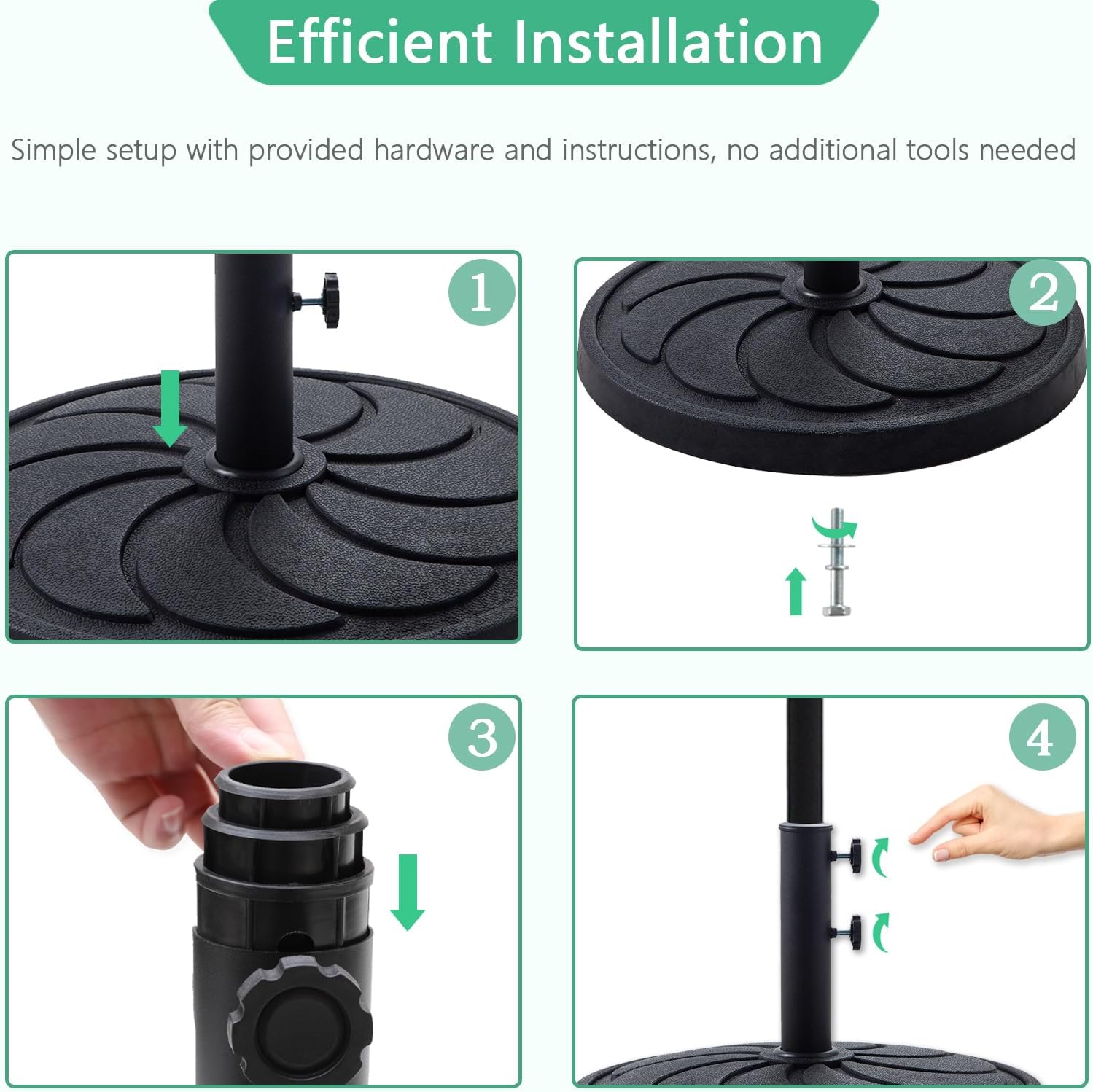 Efficient Installation

Simple setup with provided hardware and instructions, no additional tools needed

1

2

3

4