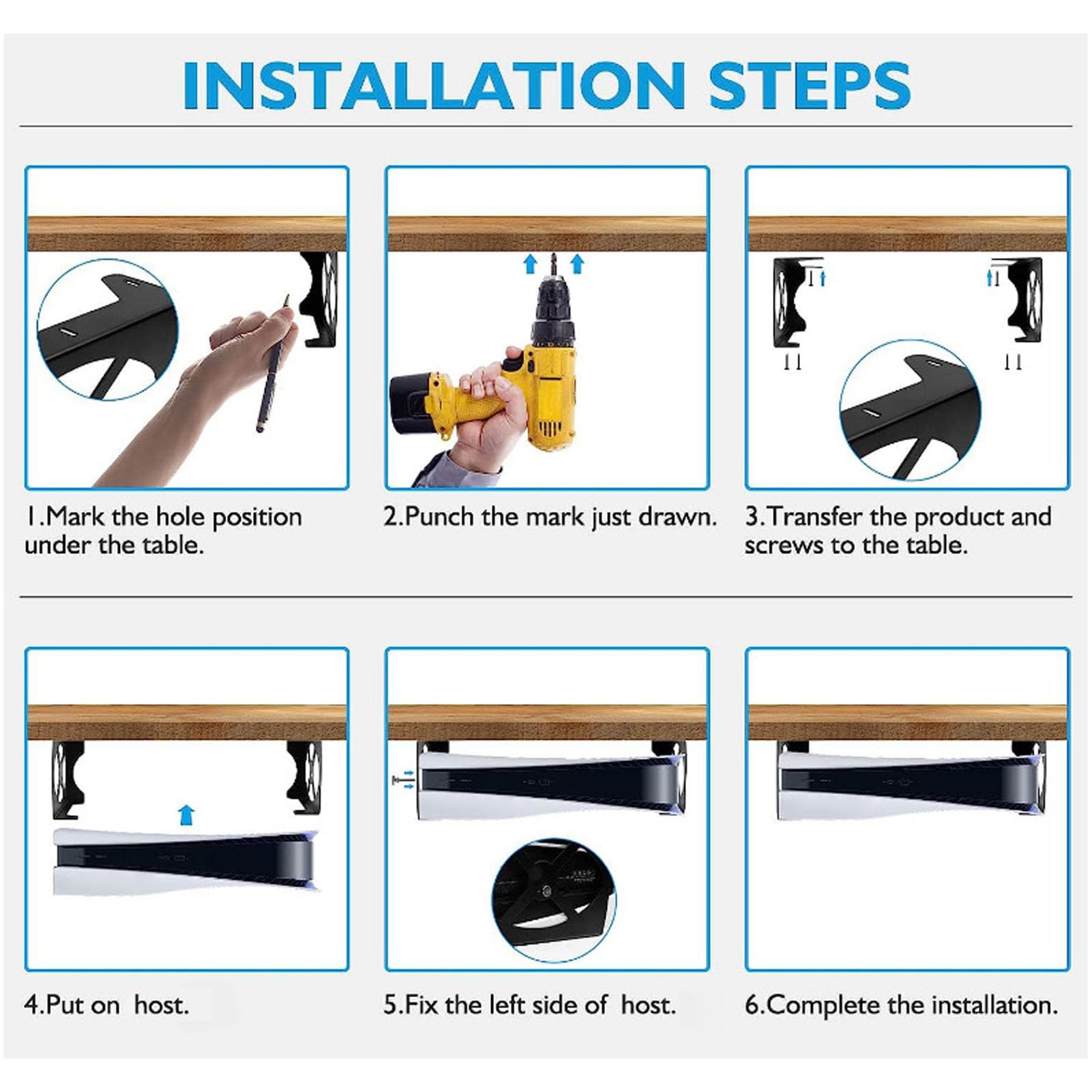 INSTALLATION STEPS

1.Mark the hole position under the table.

2.Punch the mark just drawn.

3.Transfer the product and screws to the table.

4.Put on host.

5.Fix the left side of host.

6.Complete the installation.