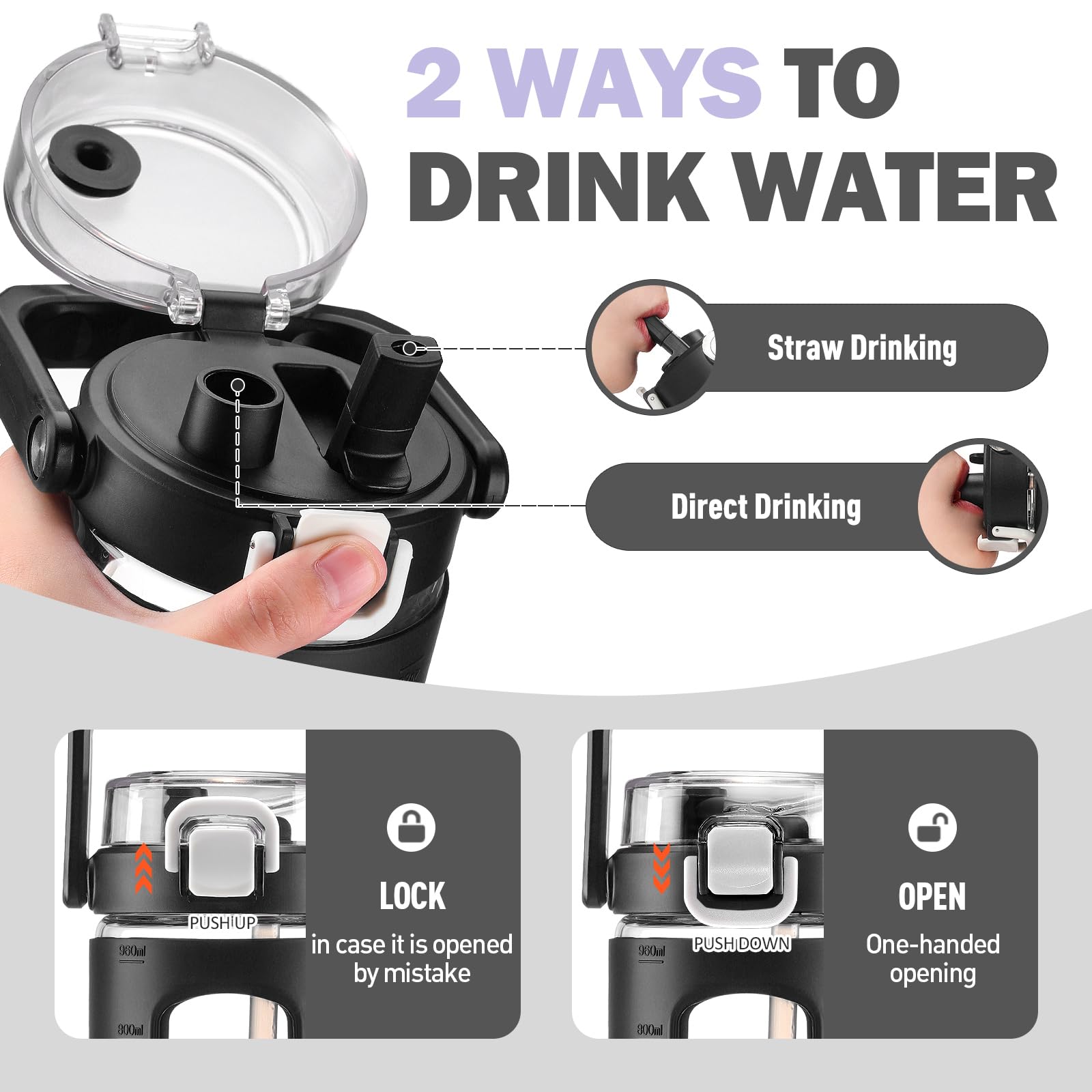 2 WAYS TO DRINK WATER

Straw Drinking

Direct Drinking

PUSH UP

960ml

800ml

LOCK

in case it is opened by mistake

PUSH DOWN

960ml

800ml

OPEN

One-handed opening