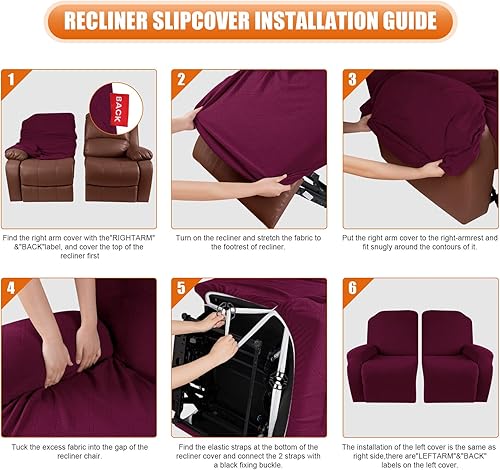 RECLINER SLIPCOVER INSTALLATION GUIDE

1

BACK

Find the right arm cover with the"RIGHTARM" &"BACK"label, and cover the top of the recliner first

2

Turn on the recliner and stretch the fabric to the footrest of recliner.

3

Put the right arm cover to the right-armrest and fit snugly around the contours of it.

4

Tuck the excess fabric into the gap of the recliner chair.

5

Find the elastic straps at the bottom of the recliner cover and connect the 2 straps with a black fixing buckle.

6

The installation of the left cover is the same as right side,there are"LEFTARM"&"BACK" labels on the left cover.