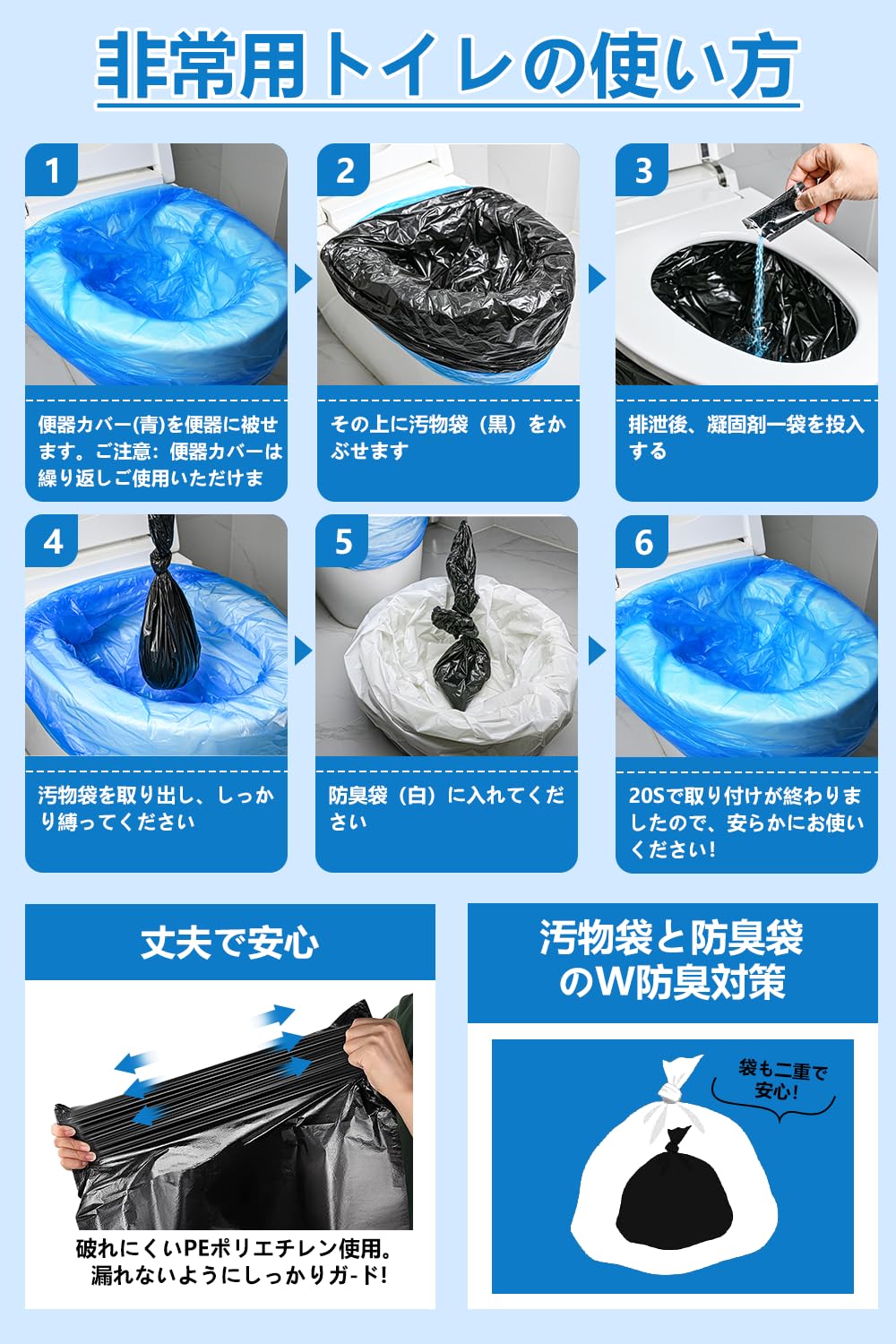 非常用トイレの使い方

1

便器カバー(青)を便器に被せます。ご注意：便器カバーは繰り返しご使用いただけま

2

その上に汚物袋（黒）をかぶせます

3

排泄後、凝固剤一袋を投入する

4

汚物袋を取り出し、しっかり縛ってください

5

防臭袋（白）に入れてください

6

20Sで取り付けが終わりましたので、安らかにお使いください!

丈夫で安心

破れにくいPEポリエチレン使用。漏れないようにしっかりガ-ド!

汚物袋と防臭袋のW防臭対策

袋も二重で安心!