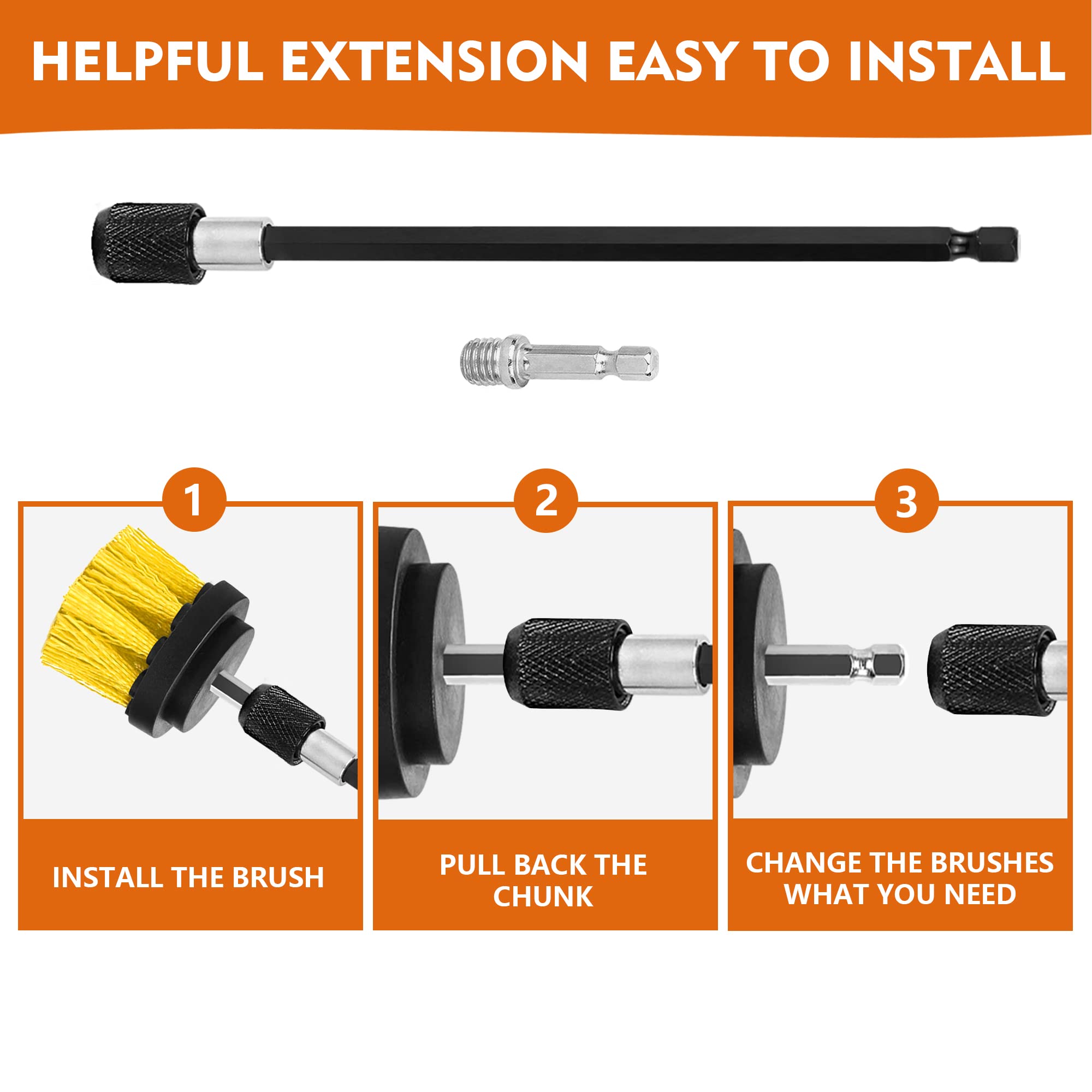 HELPFUL EXTENSION EASY TO INSTALL

1

INSTALL THE BRUSH

2

PULL BACK THE CHUNK

3

CHANGE THE BRUSHES WHAT YOU NEED