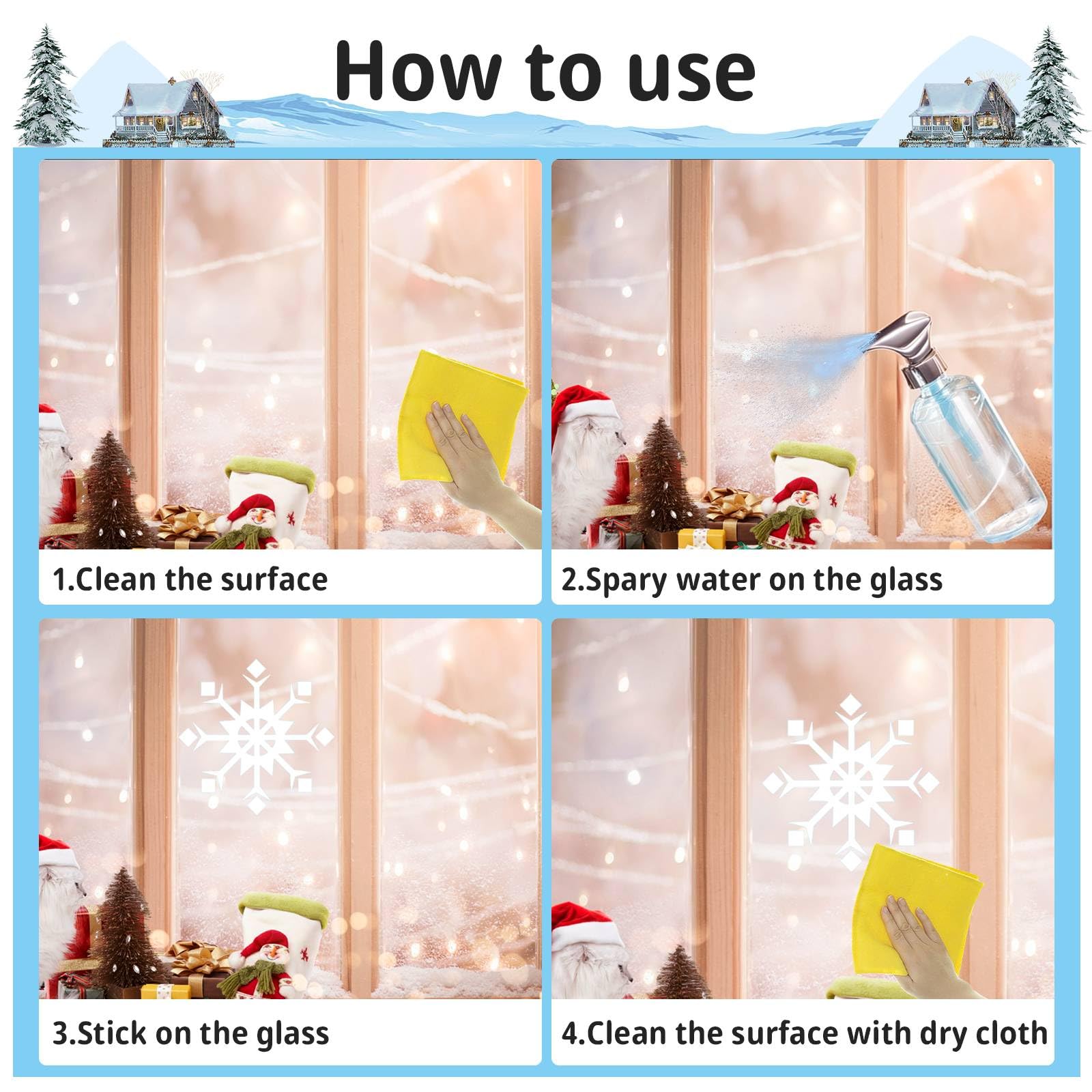 How to use

1.Clean the surface

2.Spary water on the glass

3.Stick on the glass

4.Clean the surface with dry cloth