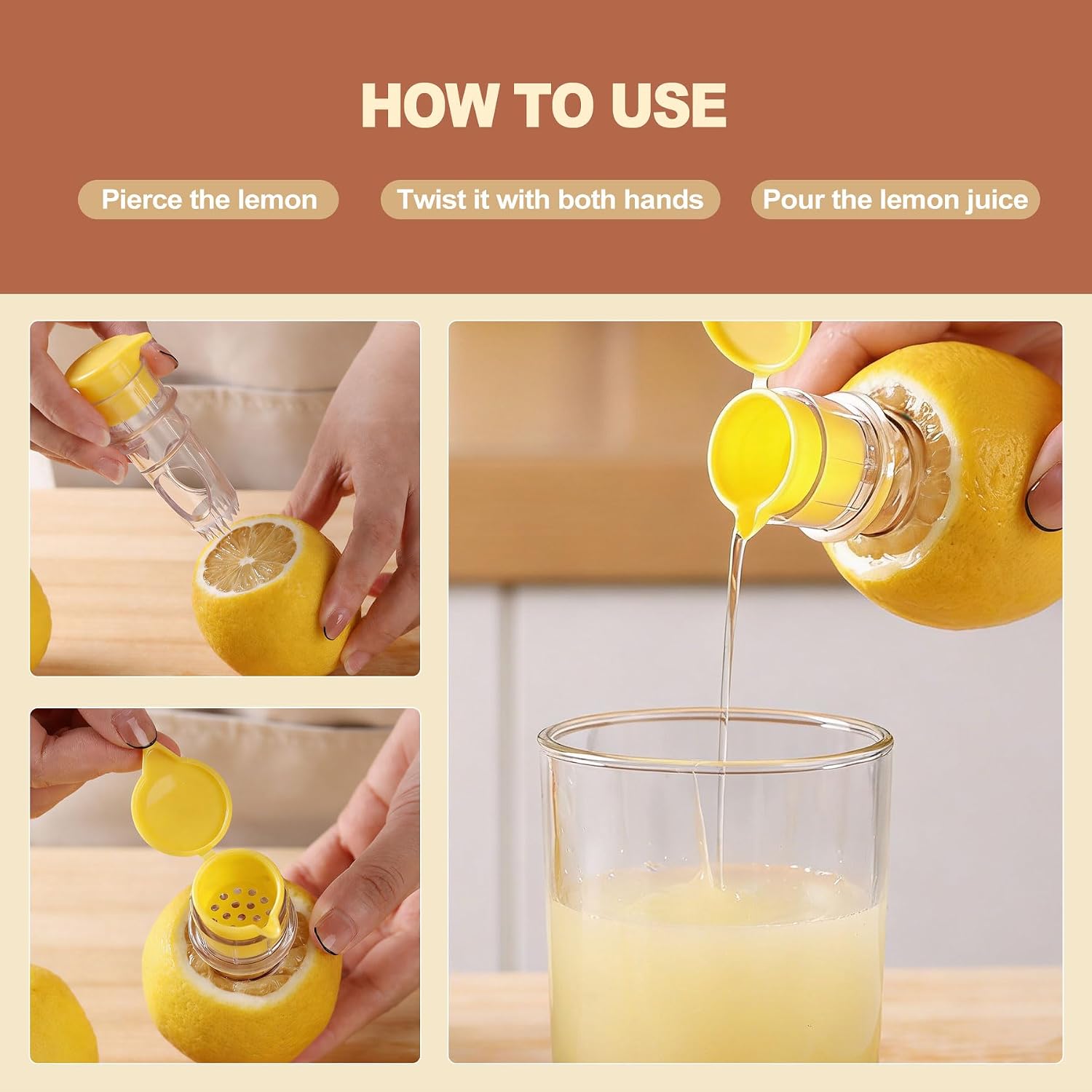 HOW TO USE

Pierce the lemon

Twist it with both hands

Pour the lemon juice